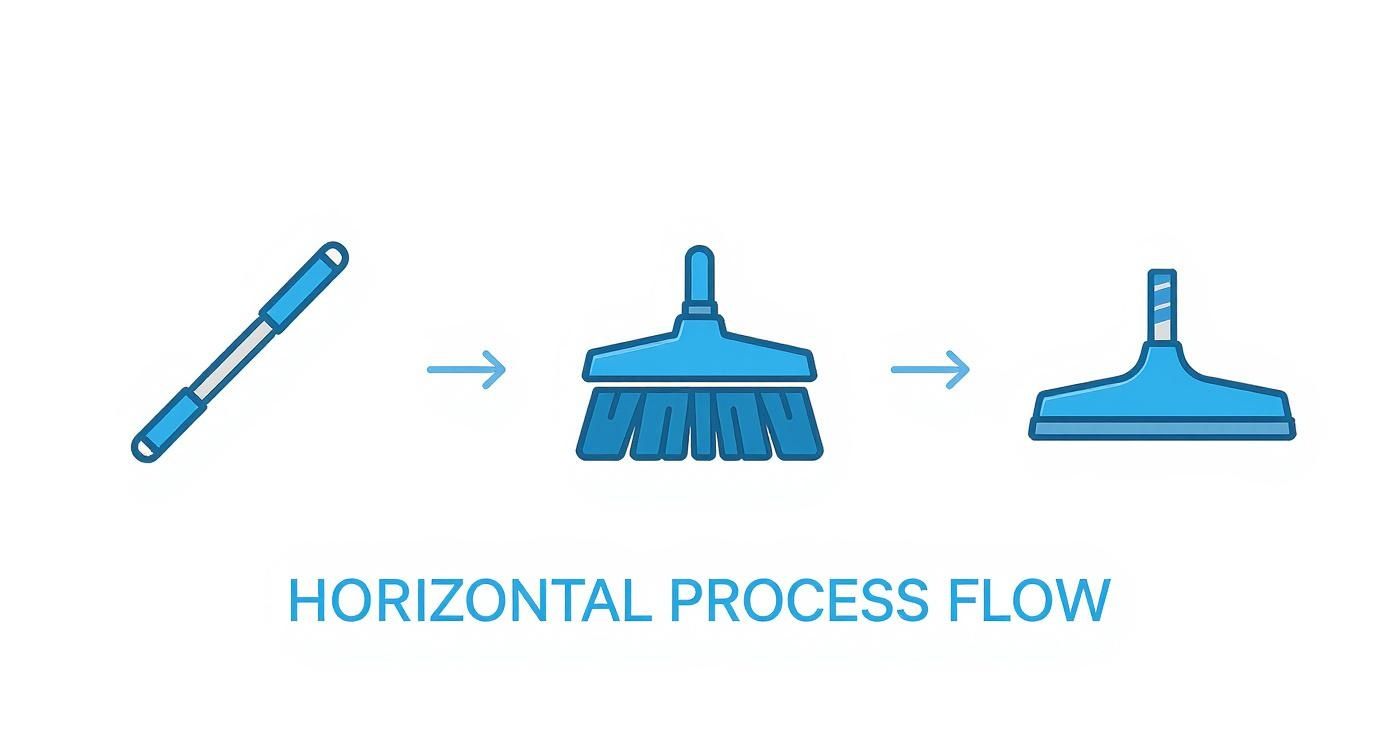 HORIZONTAL PROCESS FLOW