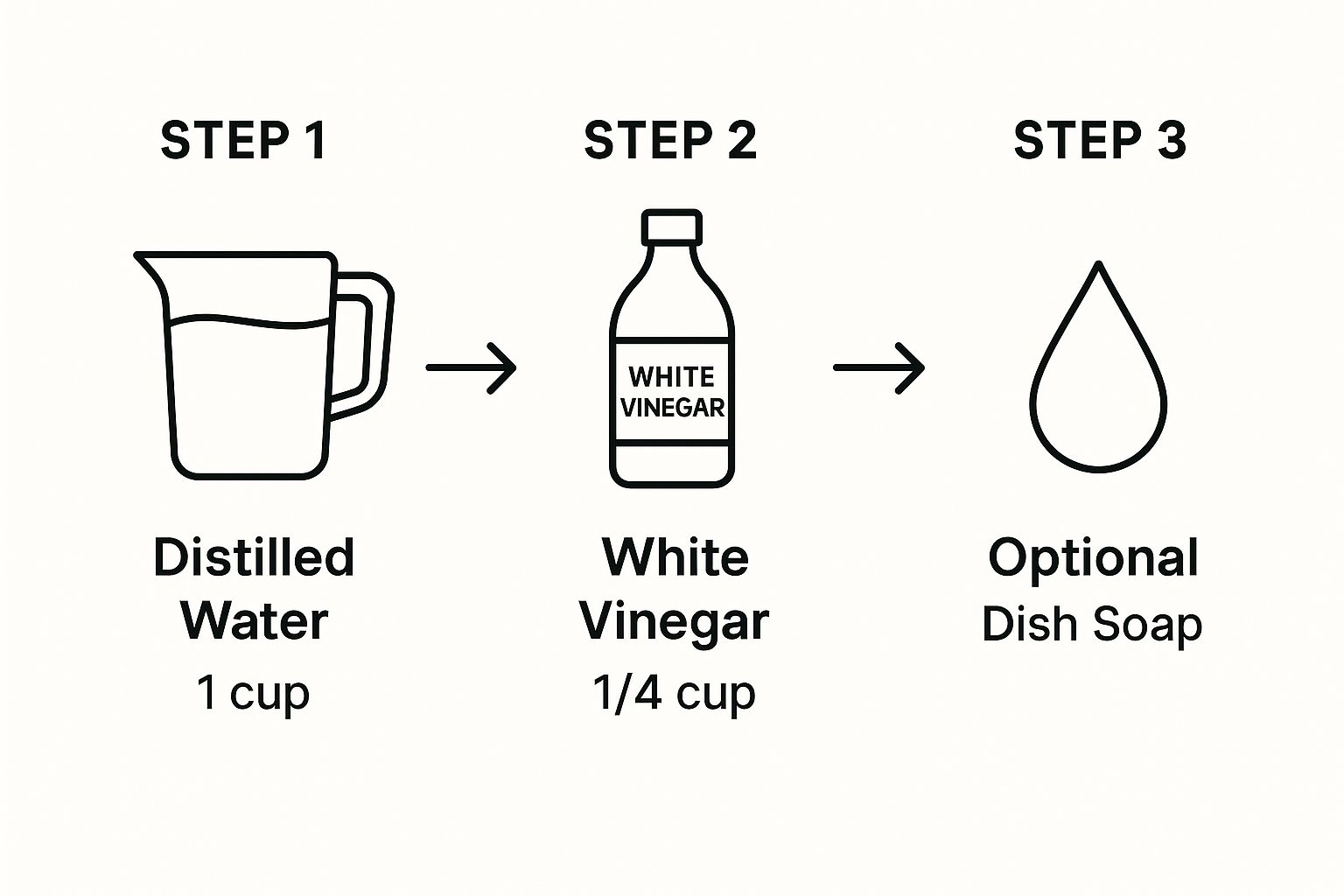 STEP 1

Distilled Water
1 cup

STEP 2

WHITE VINEGAR

White Vinegar
1/4 cup

STEP 3

Optional
Dish Soap