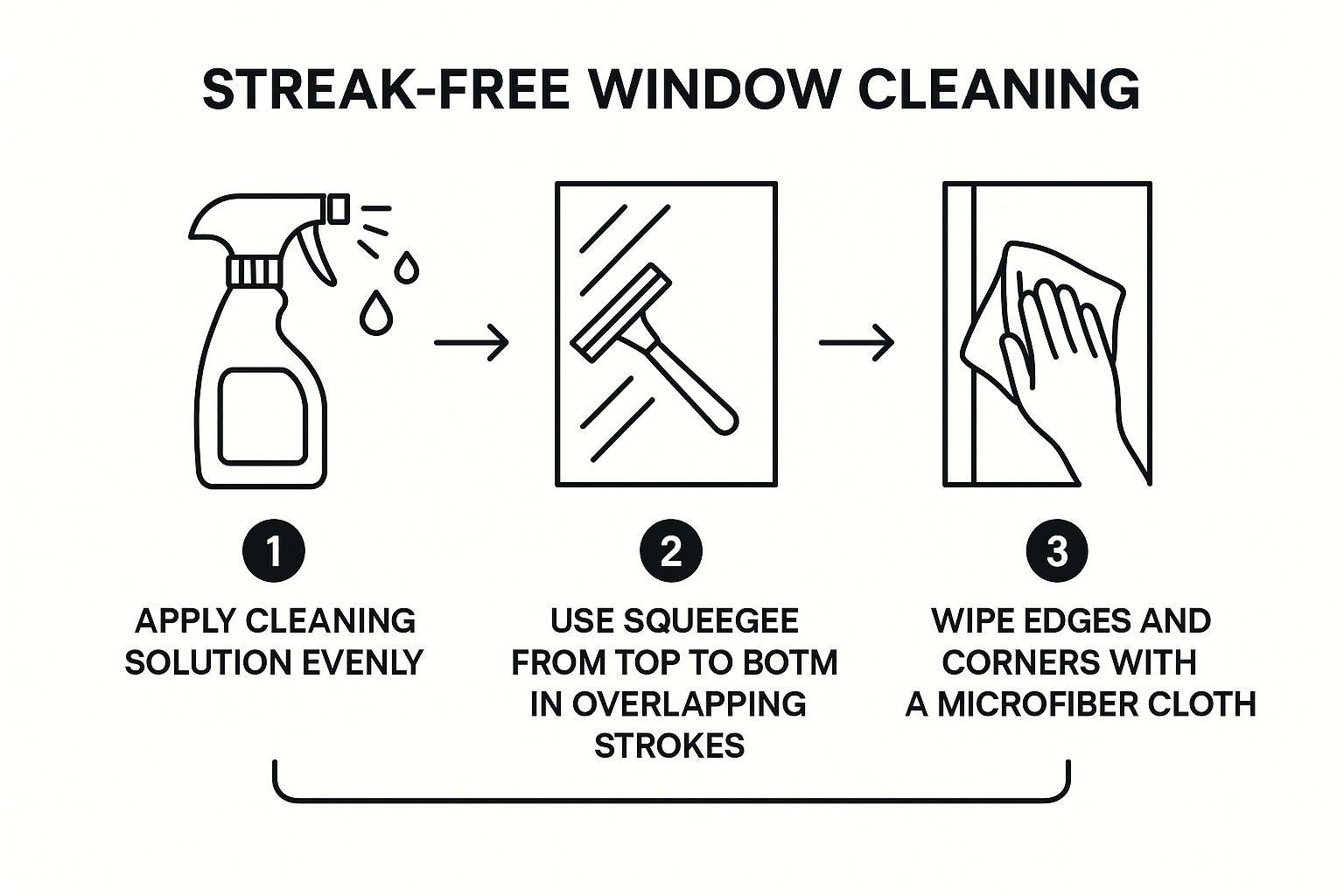 STREAK-FREE WINDOW CLEANING

1
APPLY CLEANING SOLUTION EVENLY

2
USE SQUEEGEE FROM TOP TO BOTM IN OVERLAPPING STROKES

3
WIPE EDGES AND CORNERS WITH A MICROFIBER CLOTH