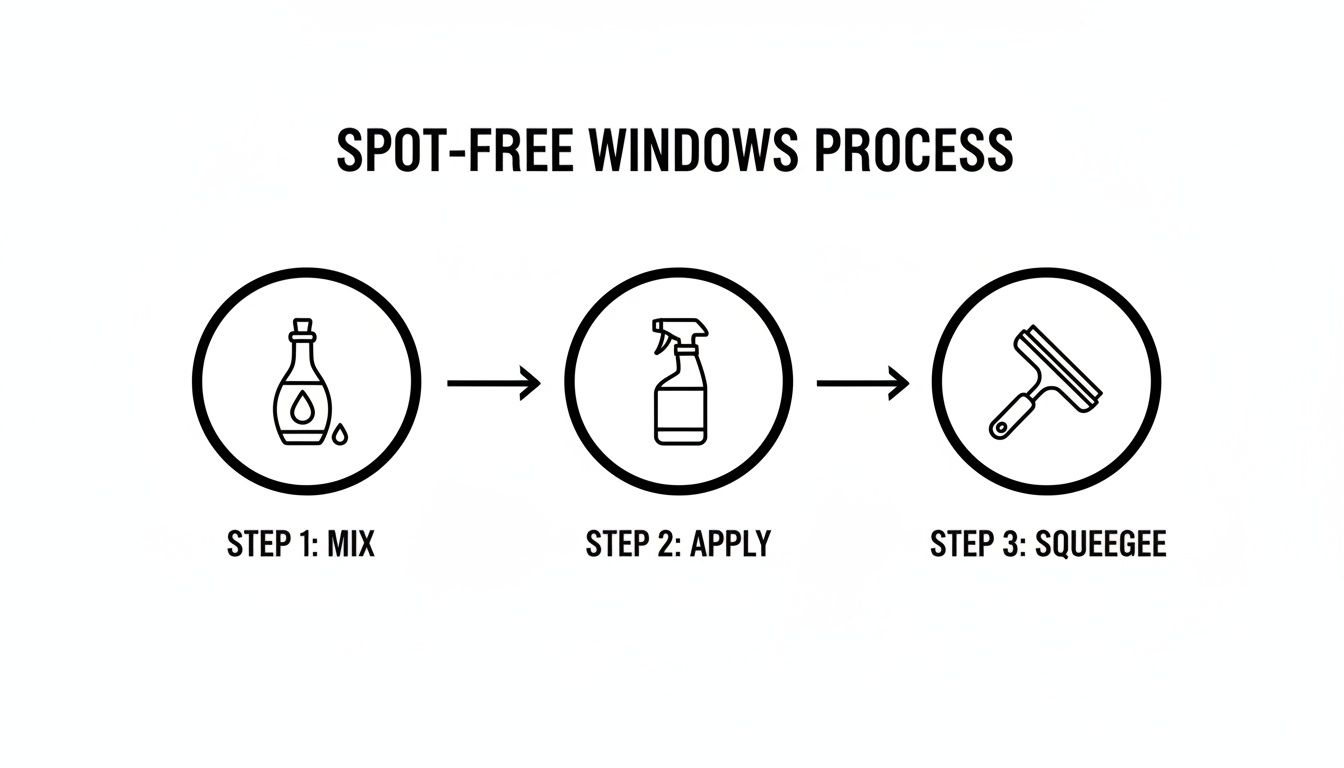 SPOT-FREE WINDOWS PROCESS

STEP 1: MIX

STEP 2: APPLY

STEP 3: SQUEEGEE