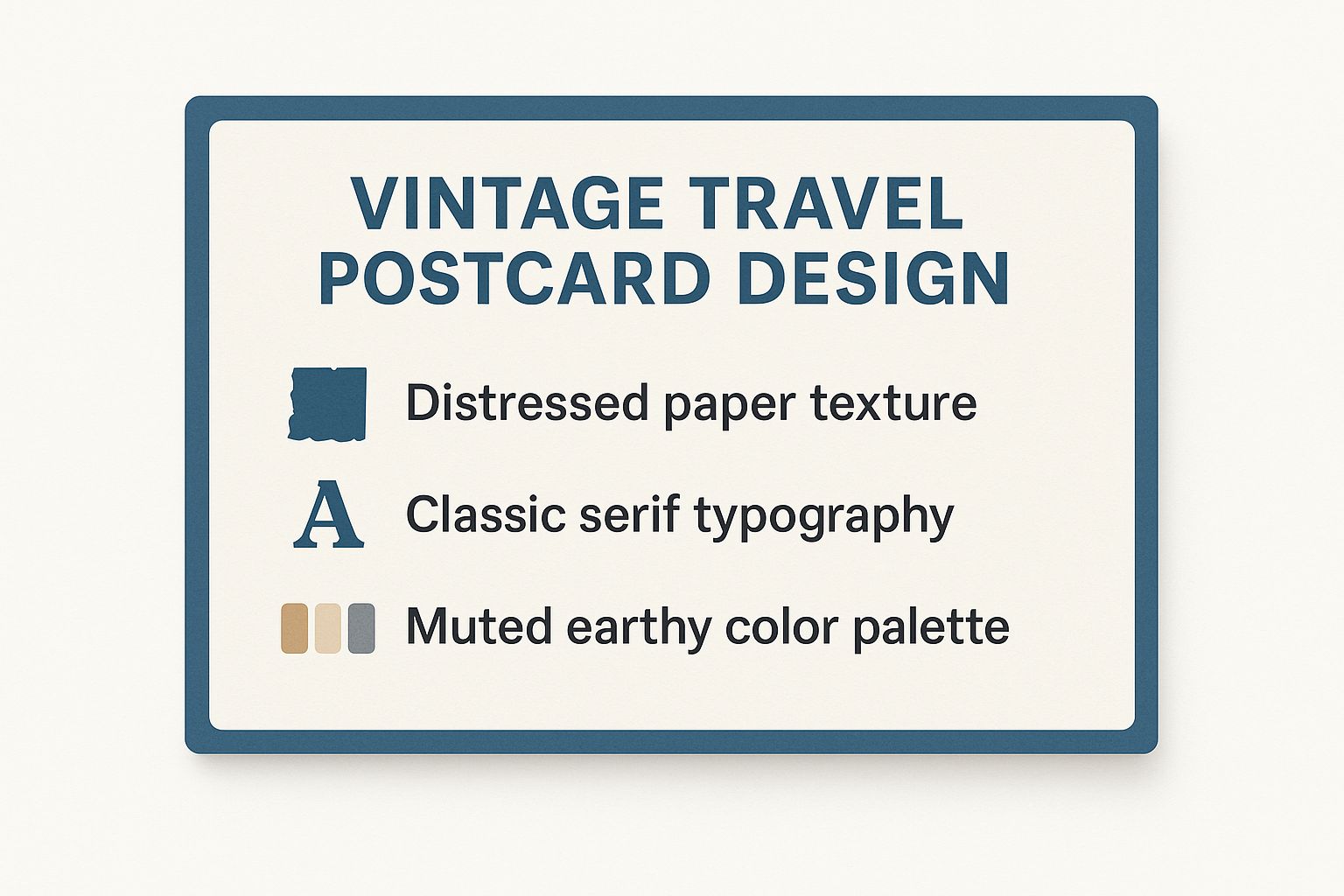 VINTAGE TRAVEL POSTCARD DESIGN

Distressed paper texture

A Classic serif typography

Muted earthy color palette