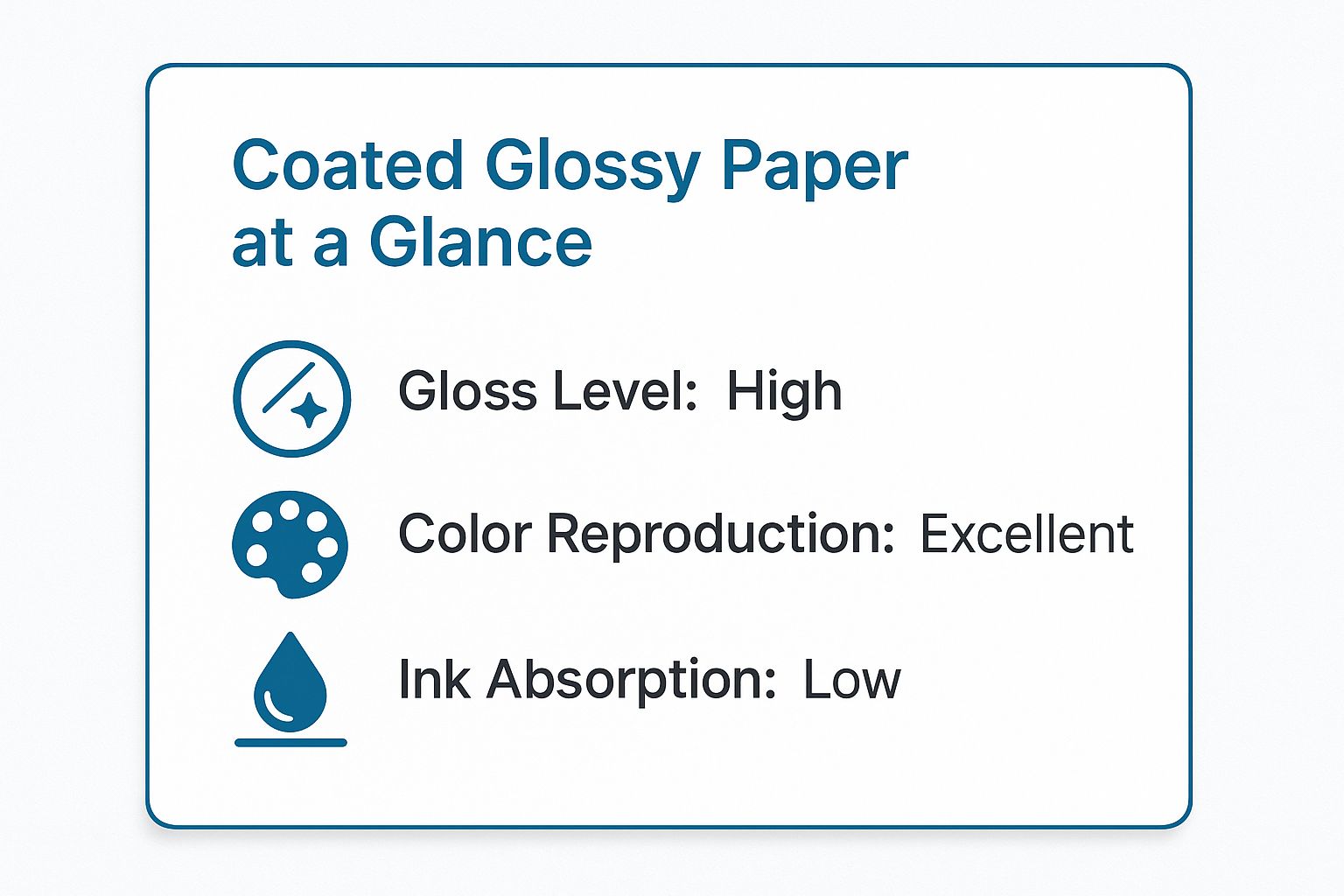 Coated Glossy Paper at a Glance

Gloss Level: High

Color Reproduction: Excellent

Ink Absorption: Low