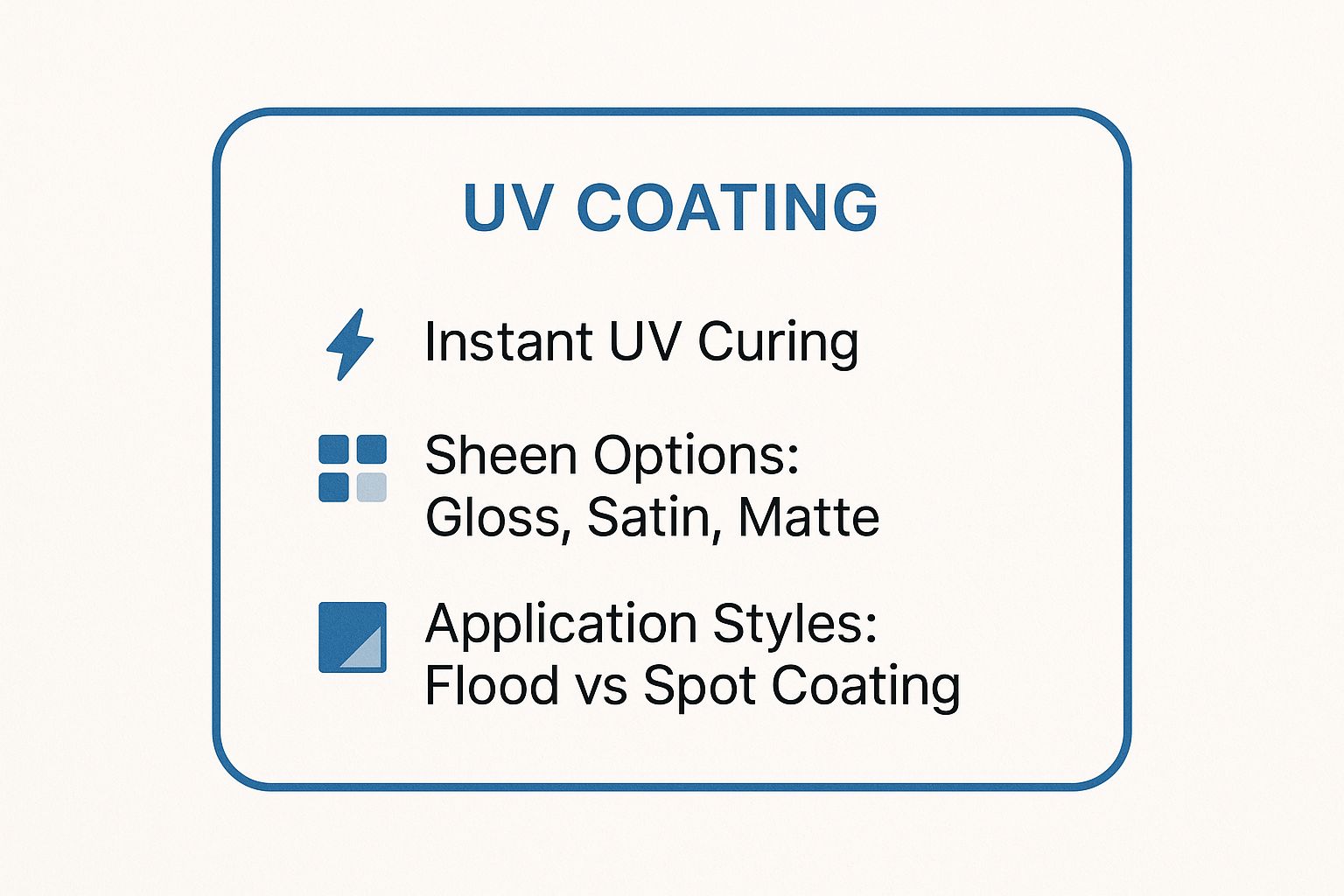 UV COATING

Instant UV Curing

Sheen Options: Gloss, Satin, Matte

Application Styles: Flood vs Spot Coating