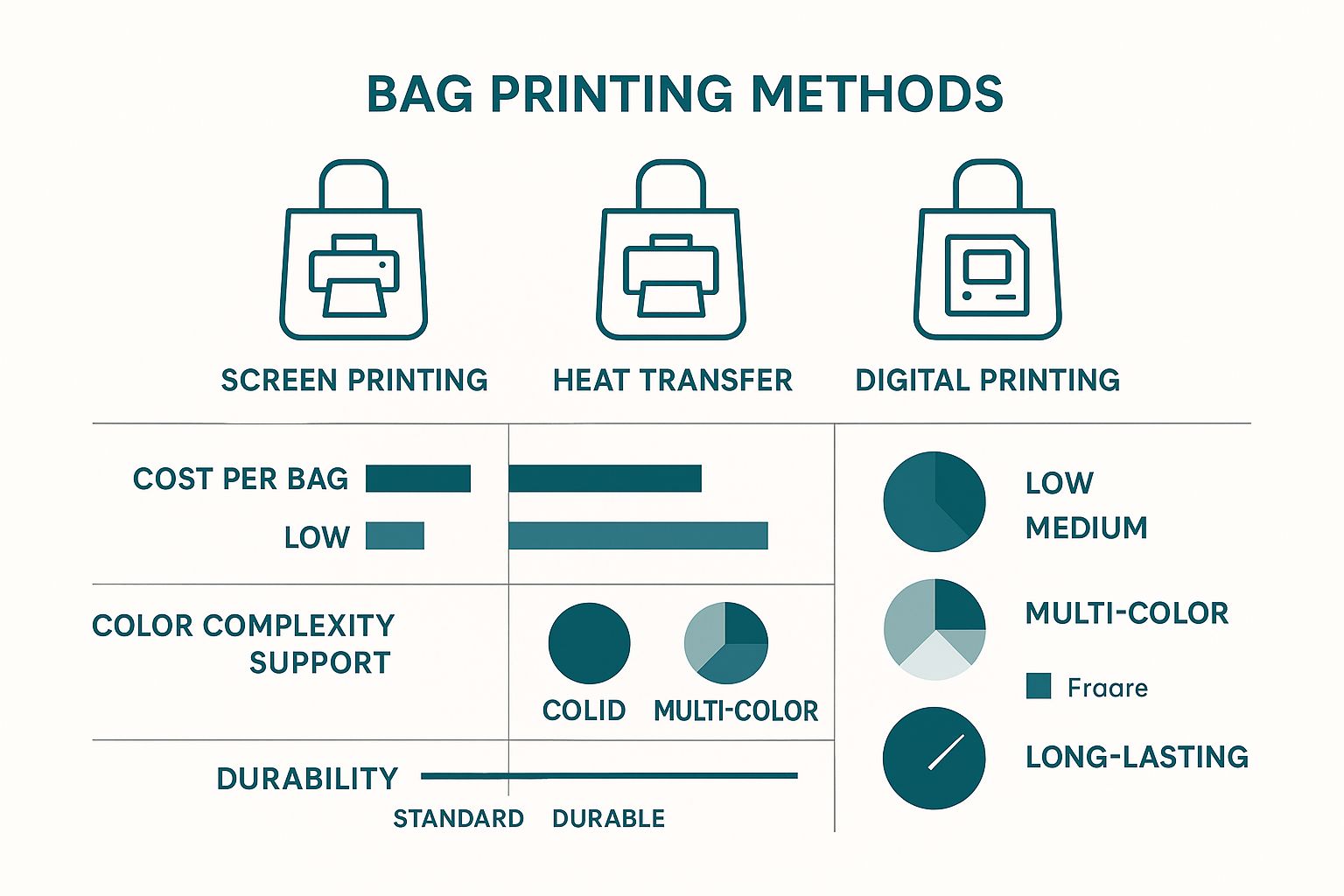 BAG PRINTING METHODS

SCREEN PRINTING

HEAT TRANSFER

DIGITAL PRINTING

COST PER BAG

LOW

COLOR COMPLEXITY SUPPORT

COLID

MULTI-COLOR

DURABILITY

STANDARD

DURABLE

LOW

MEDIUM

MULTI-COLOR

Fraare

LONG-LASTING