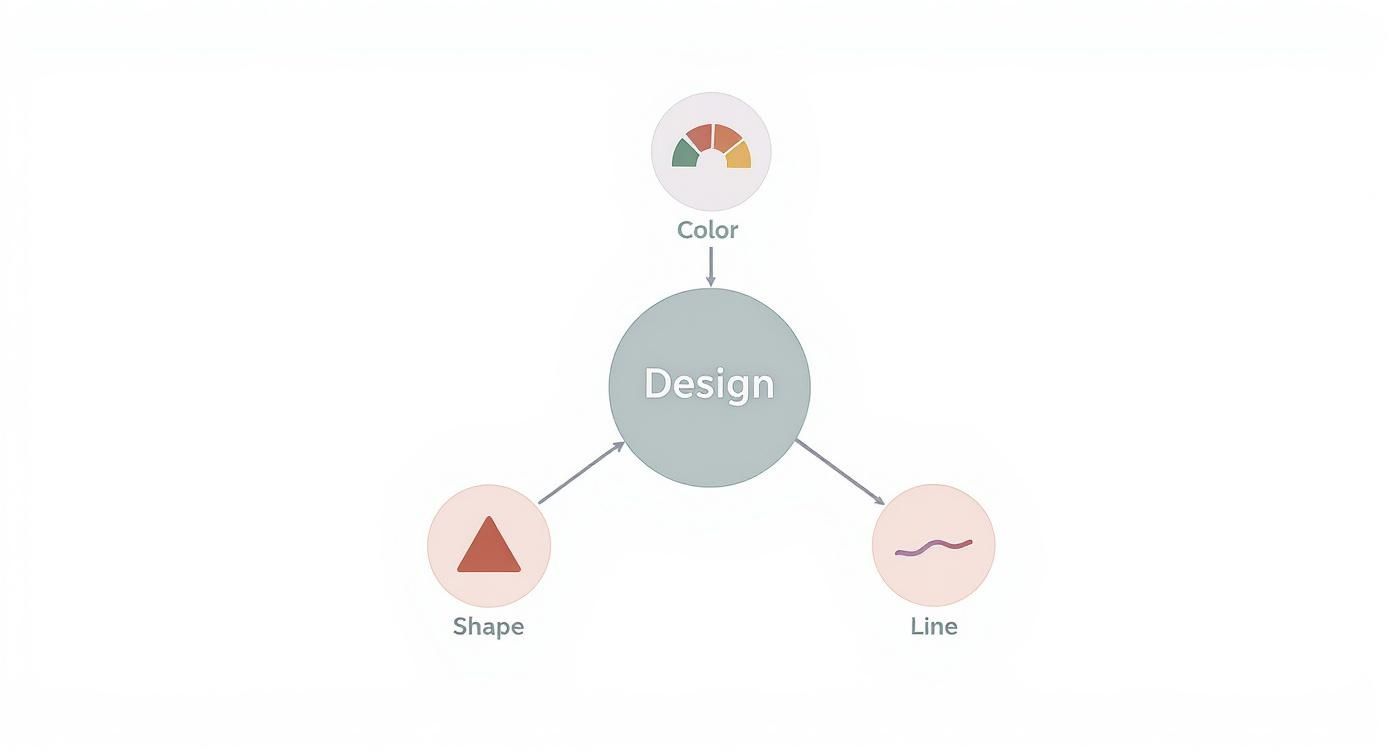 Color

Design

Shape

Line