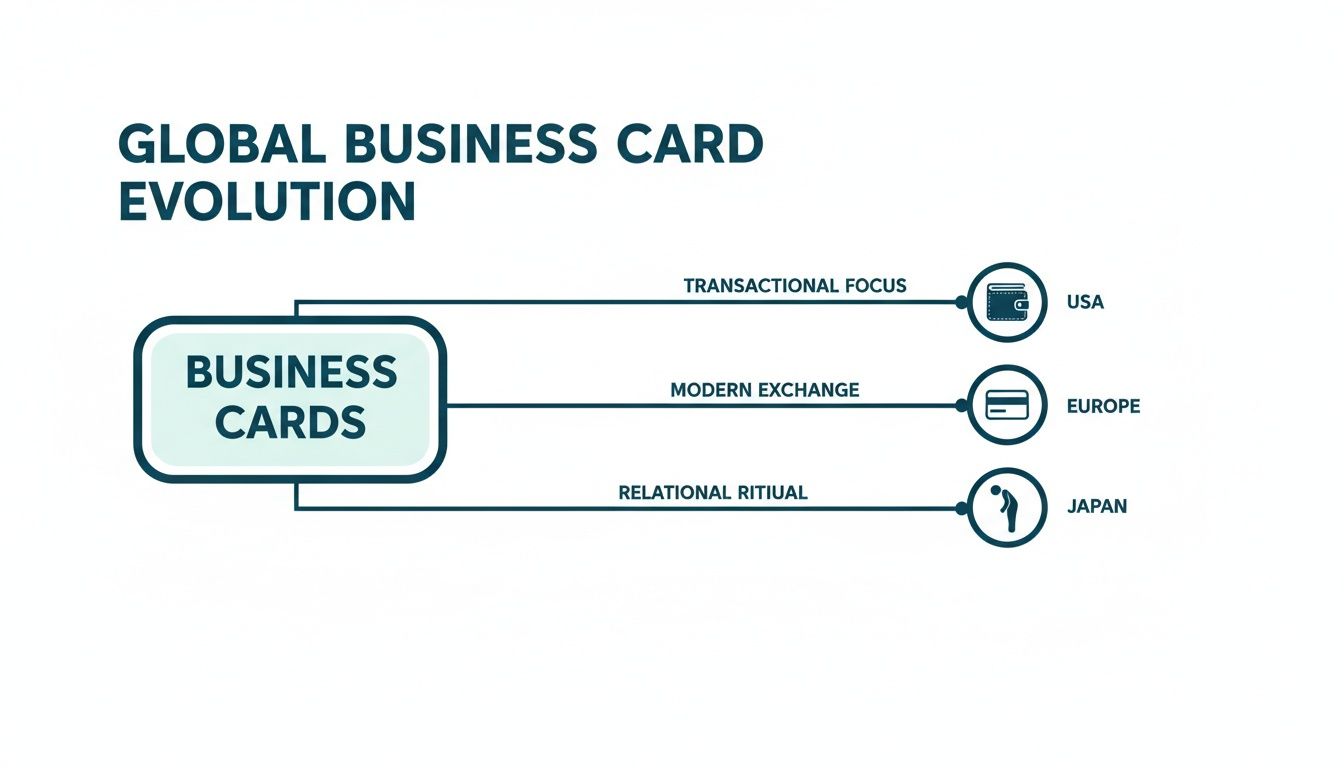 GLOBAL BUSINESS CARD EVOLUTION

BUSINESS CARDS

TRANSACTIONAL FOCUS

USA

MODERN EXCHANGE

EUROPE

RELATIONAL RITIUAL

JAPAN