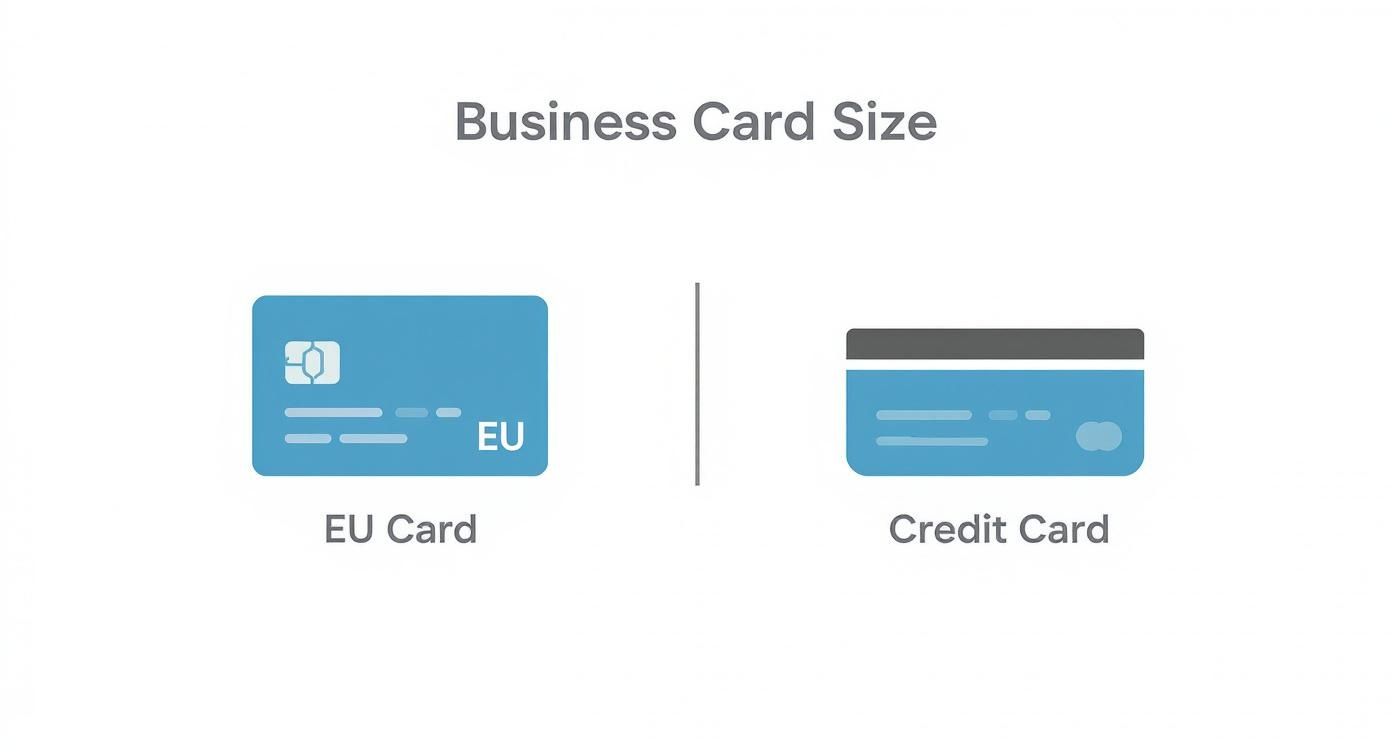 Business Card Size

EU

EU Card

Credit Card