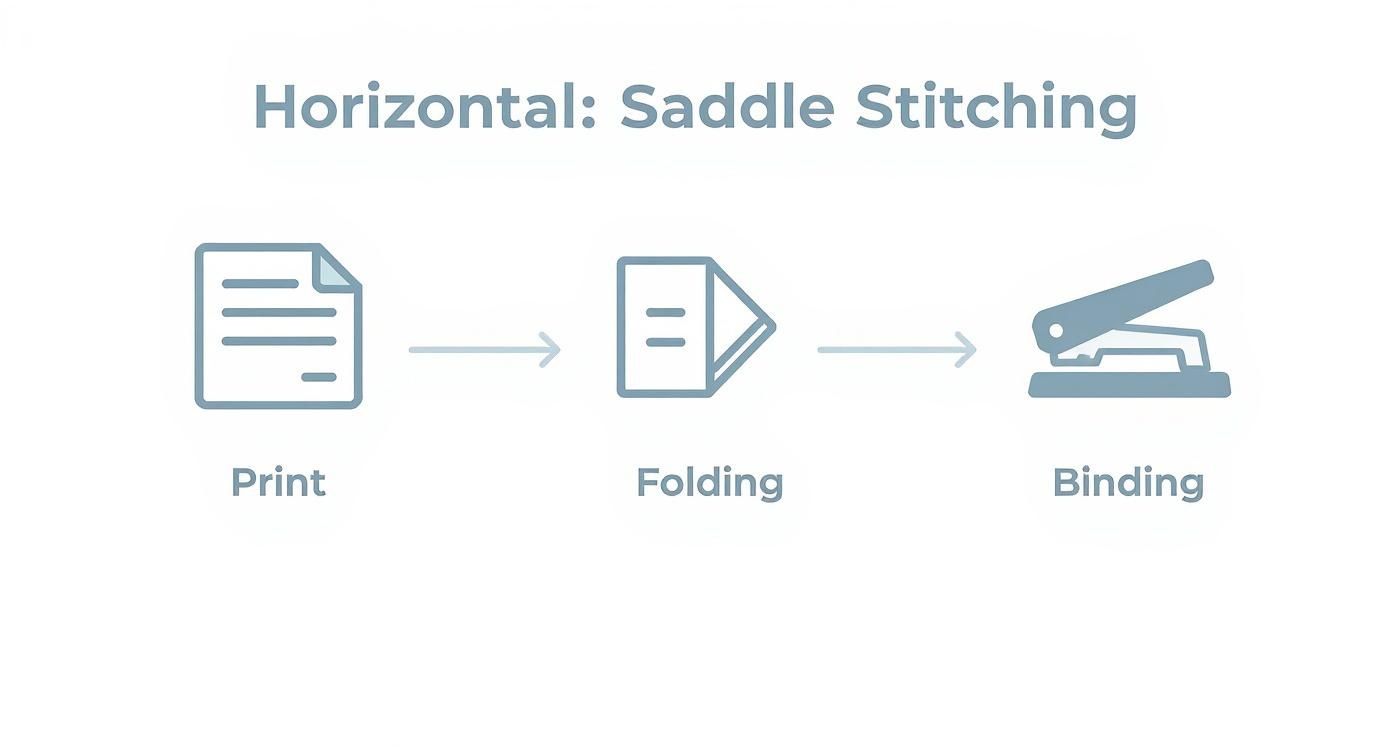 Horizontal: Saddle Stitching

Print

Folding

Binding