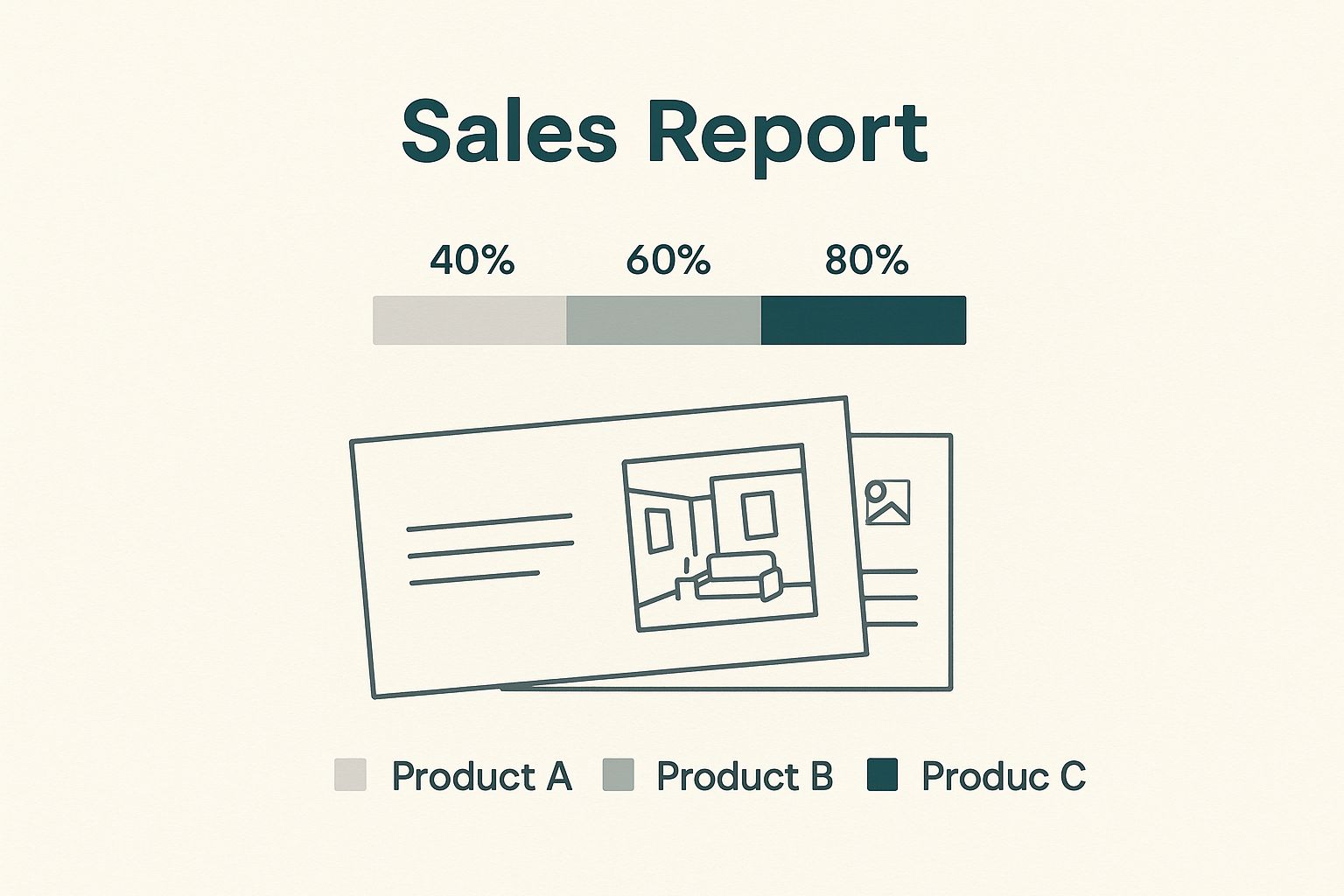 Sales Report

40%
60%
80%

Product A
Product B
Produc C