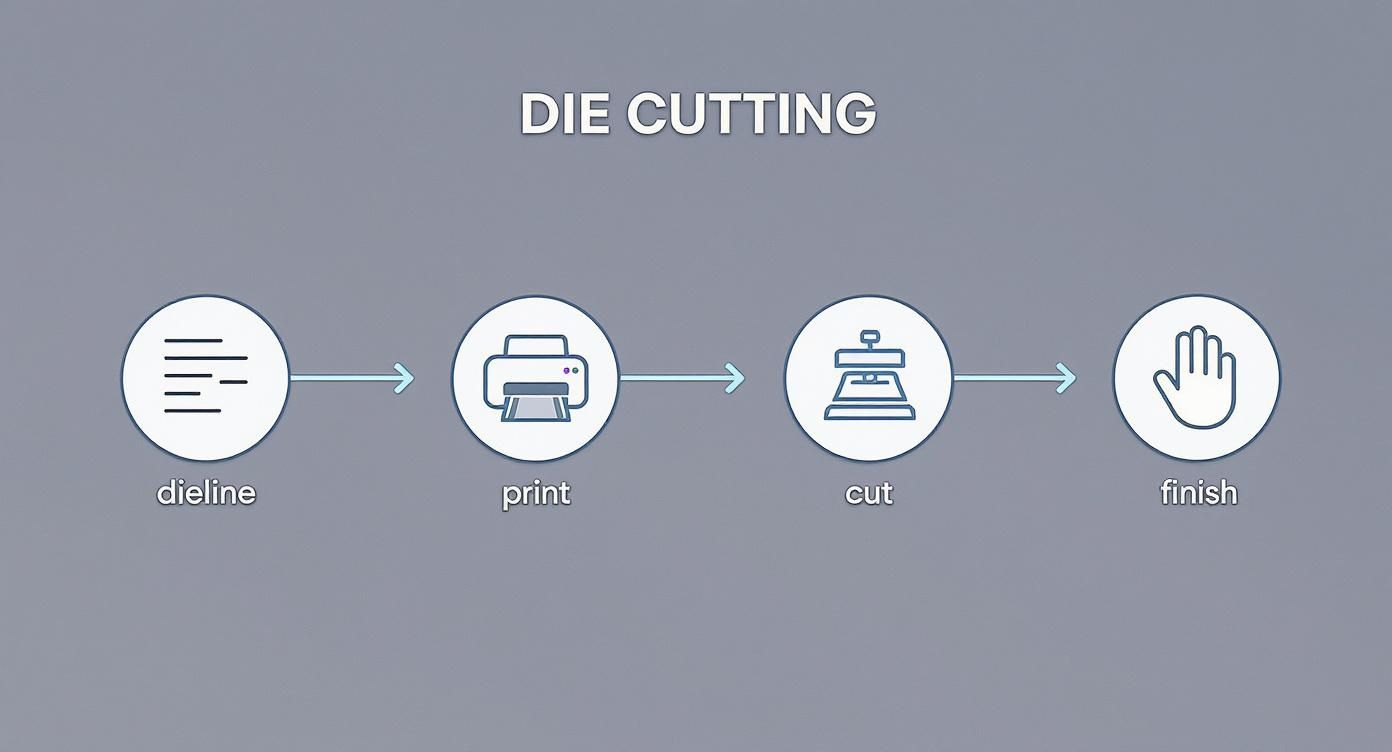 DIE CUTTING

dieline

print

cut

finish