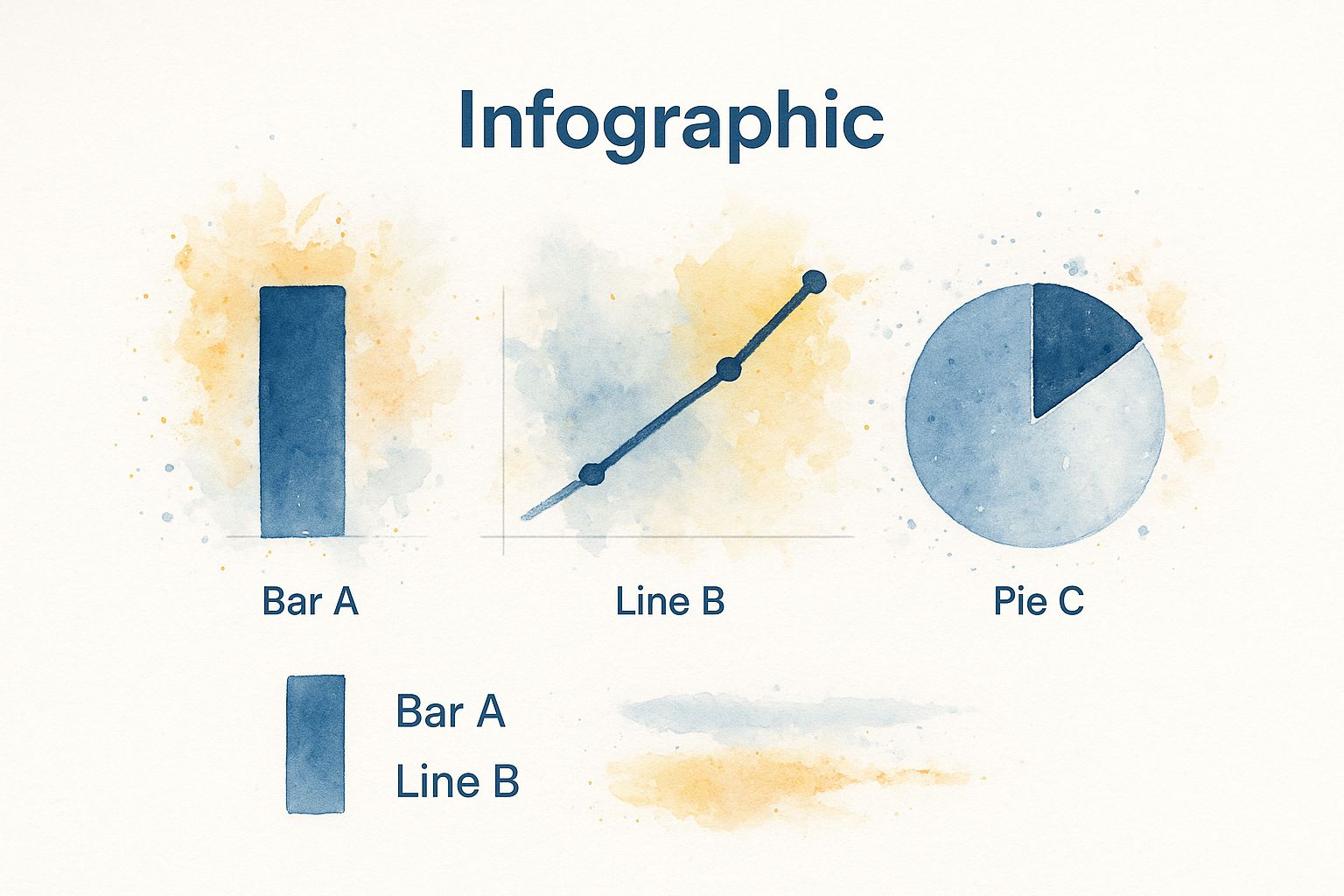 Infographic

Bar A

Line B

Pie C

Bar A

Line B