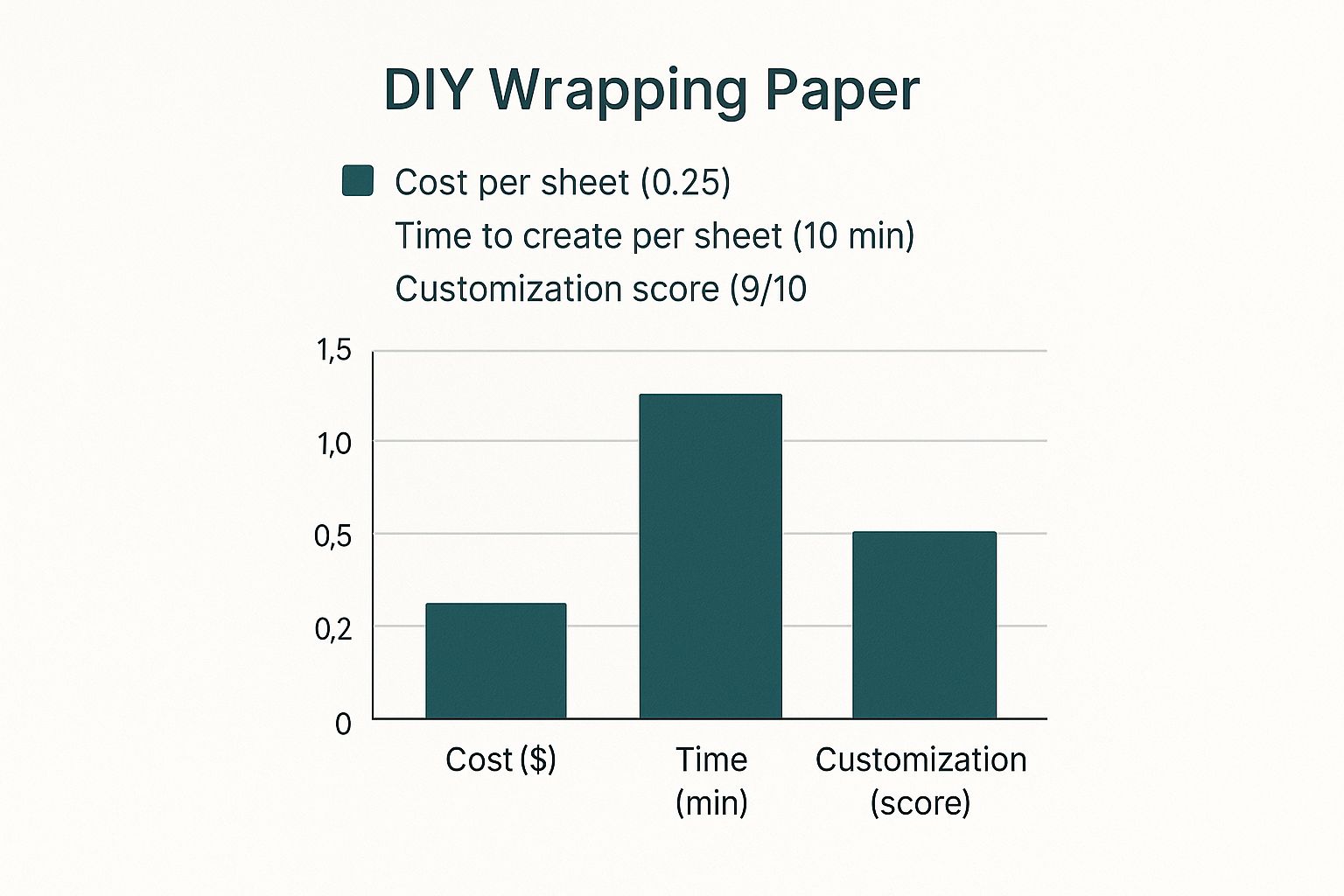 DIY Wrapping Paper

Cost per sheet (0.25)
Time to create per sheet (10 min)
Customization score (9/10

1,5
1,0
0,5
0,2
0

Cost ($)
Time (min)
Customization (score)