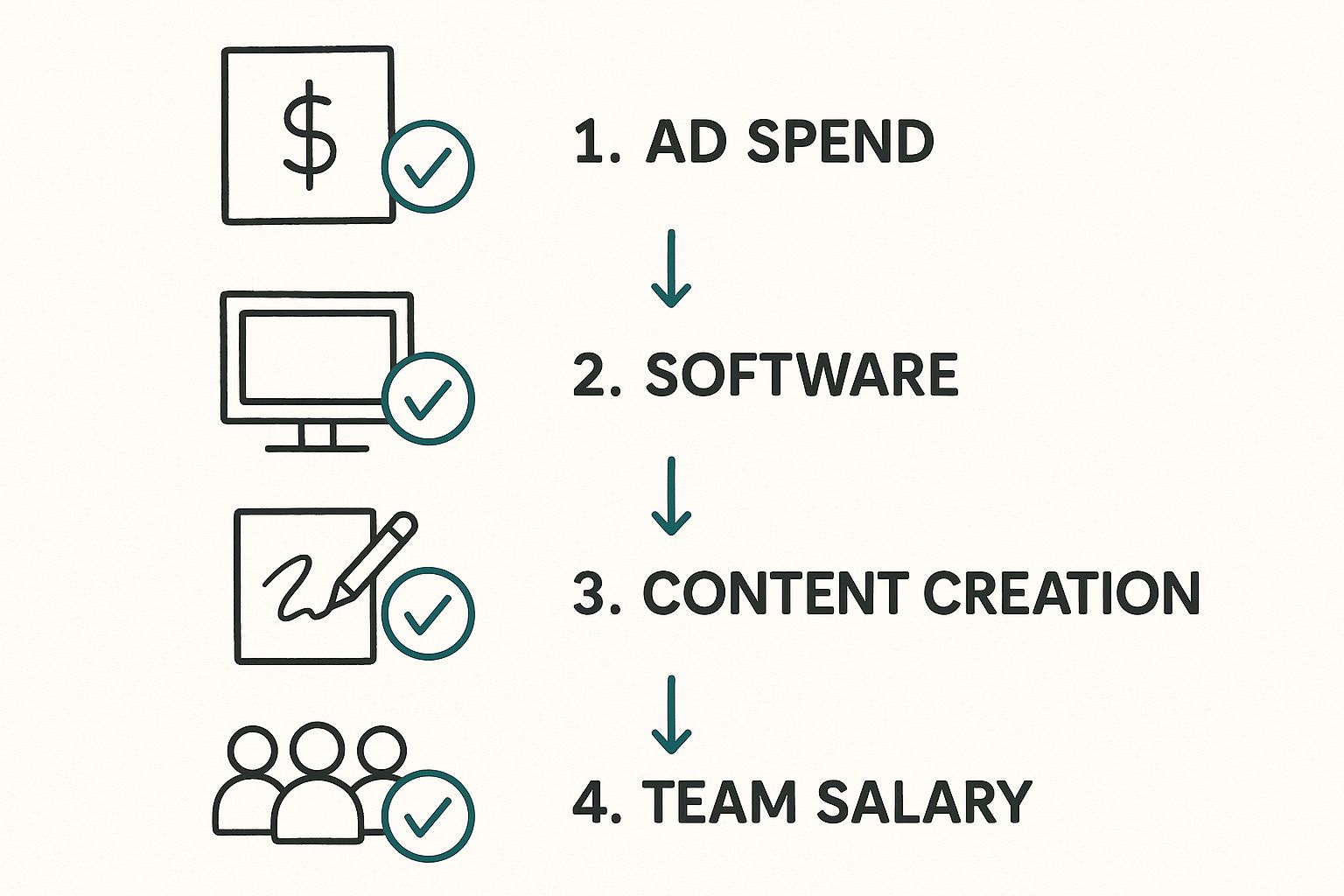 $

1. AD SPEND

2. SOFTWARE

3. CONTENT CREATION

4. TEAM SALARY