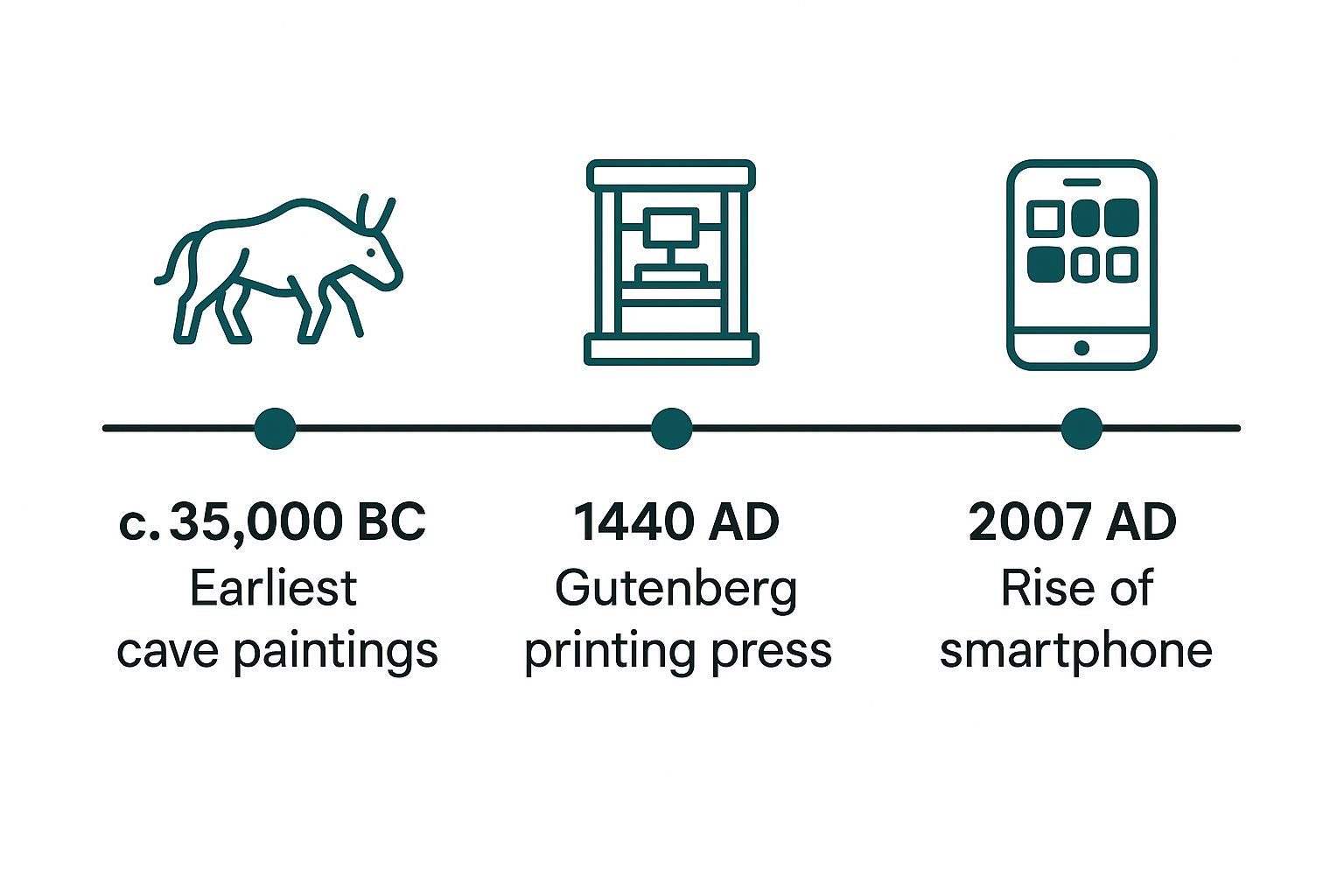 c. 35,000 BC
Earliest cave paintings

1440 AD
Gutenberg printing press

2007 AD
Rise of smartphone