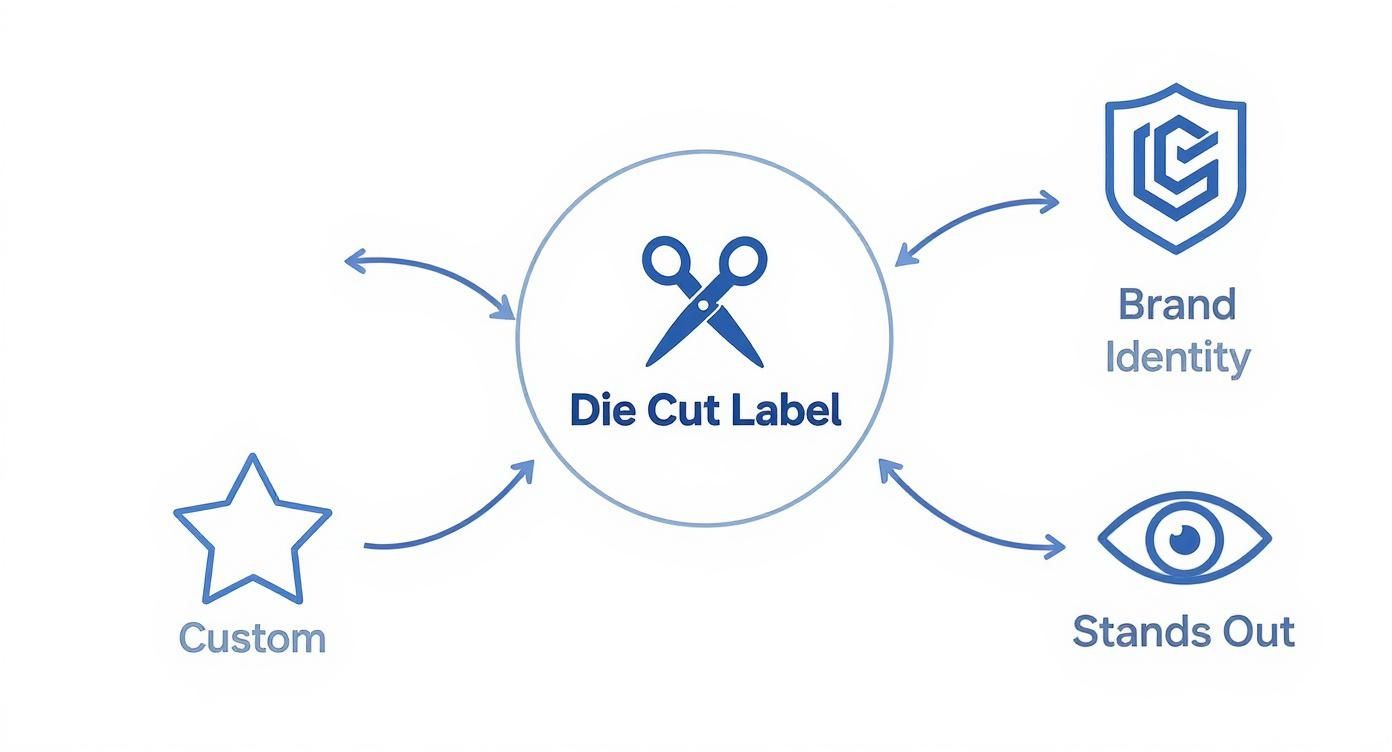 Die Cut Label

Brand Identity

Custom

Stands Out