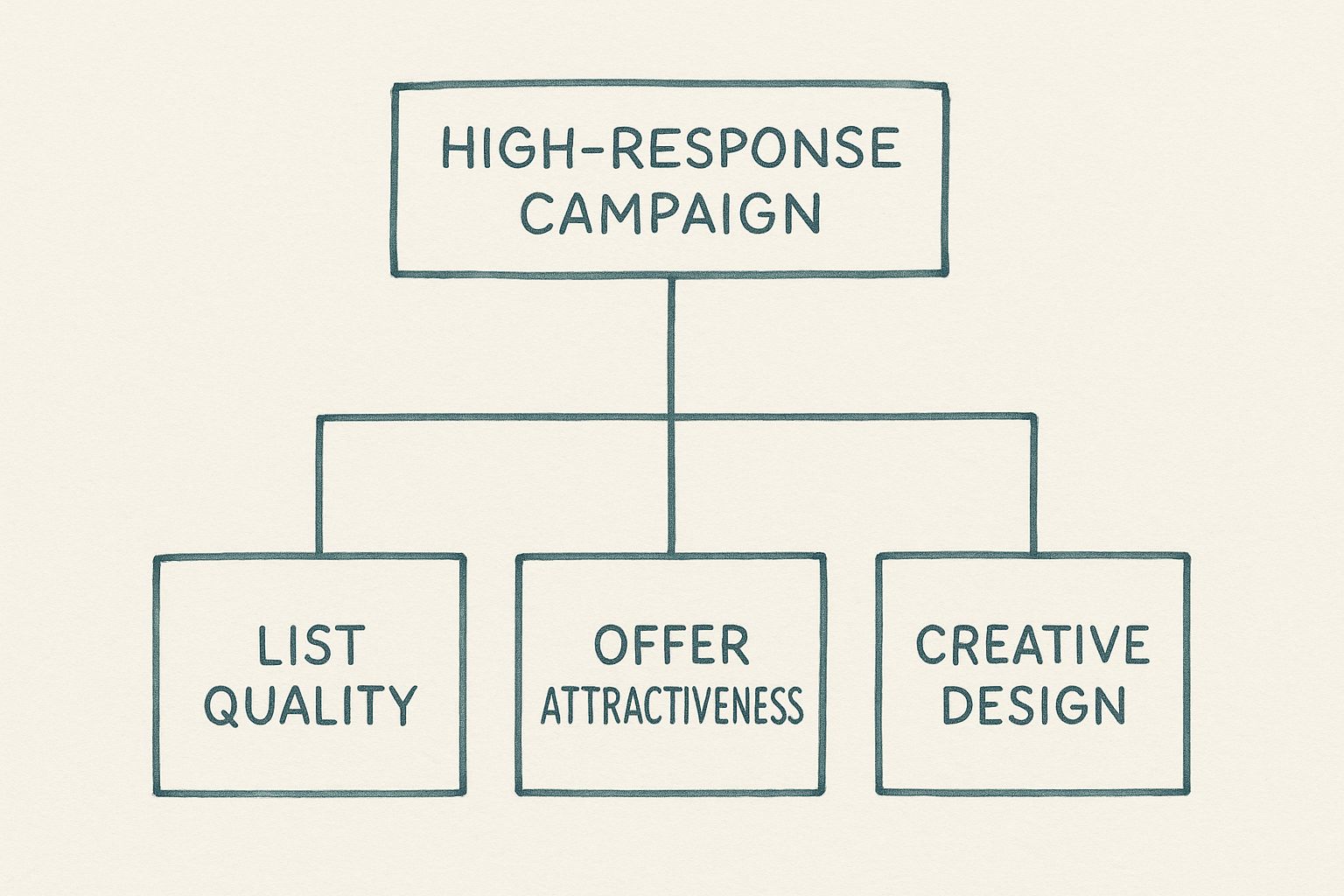 HIGH-RESPONSE CAMPAIGN

LIST QUALITY

OFFER ATTRACTIVENESS

CREATIVE DESIGN