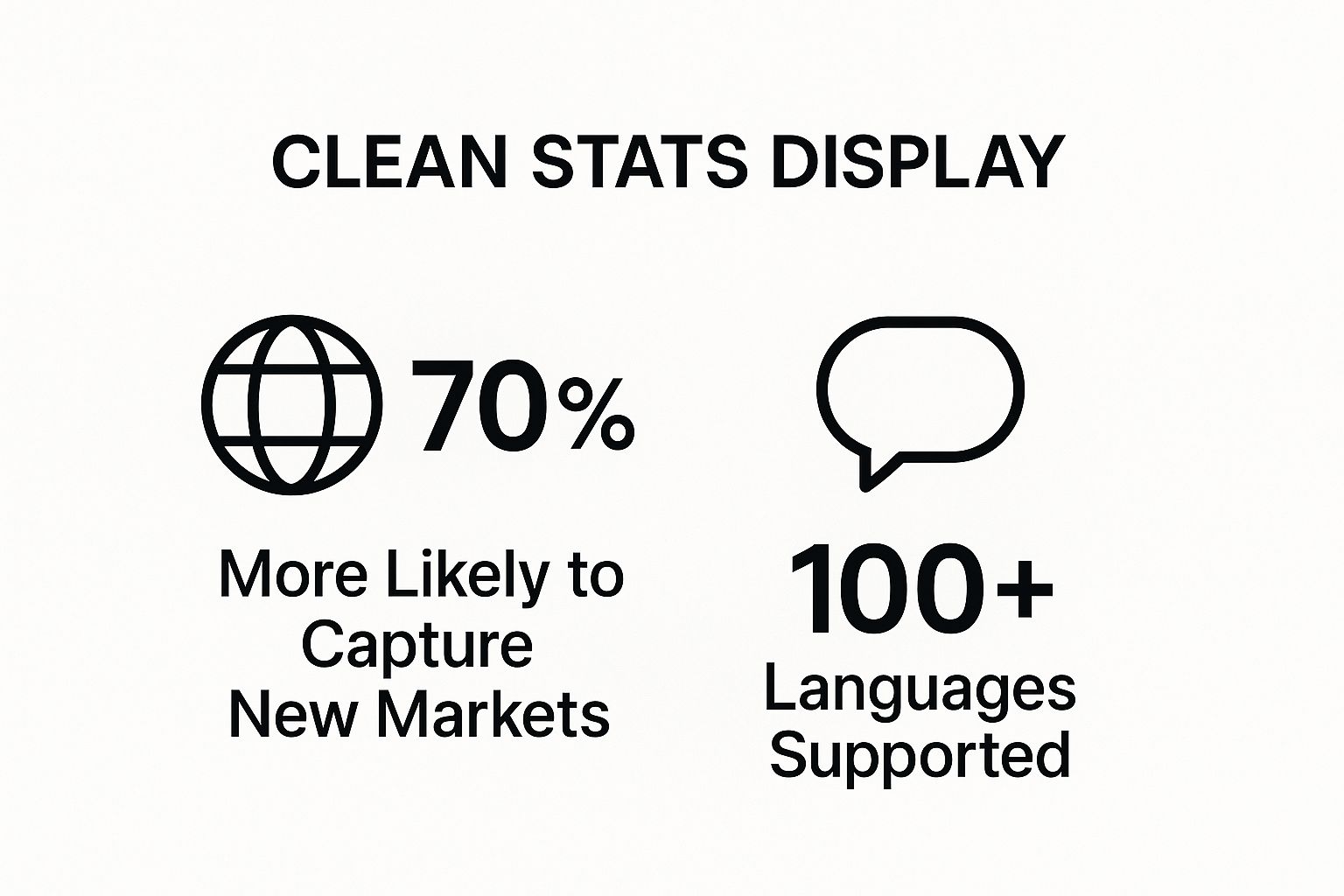 CLEAN STATS DISPLAY

70%

More Likely to Capture New Markets

100+

Languages Supported