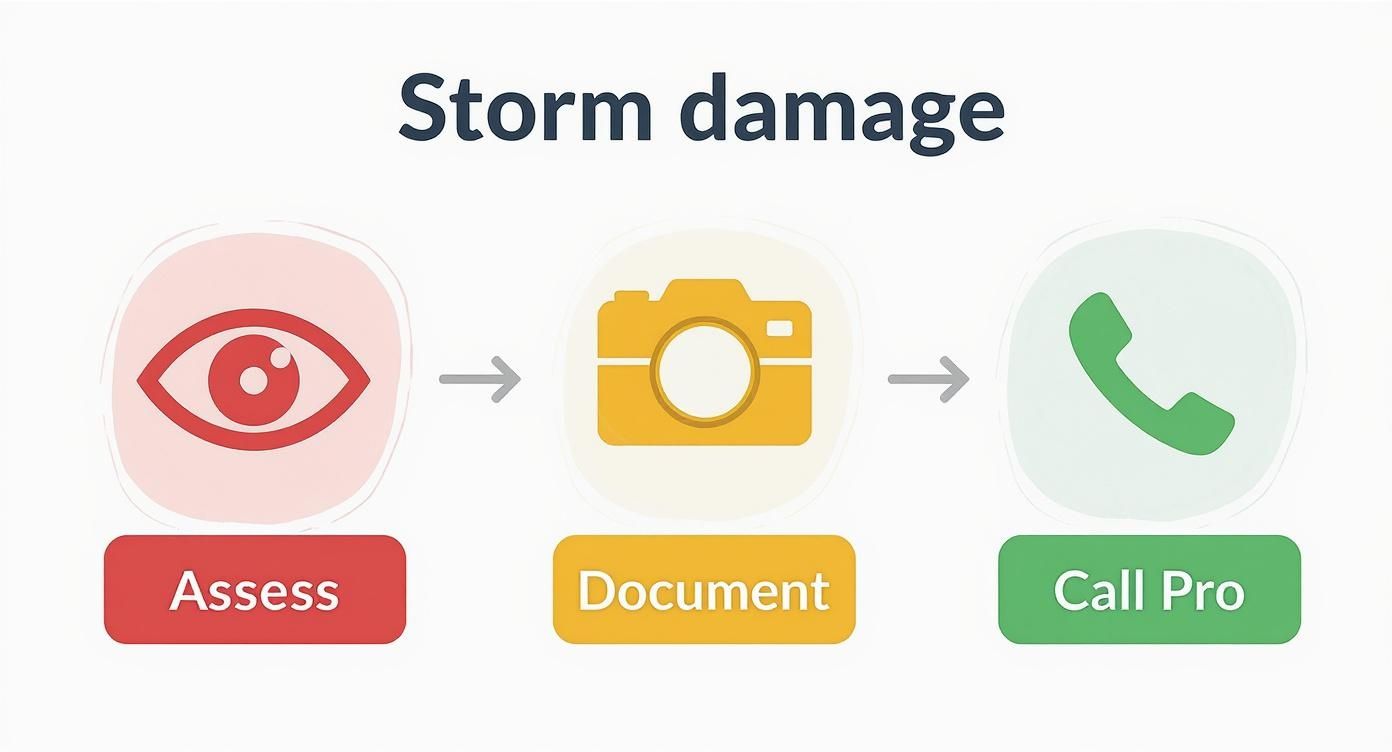 Storm damage

Assess

Document

Call Pro