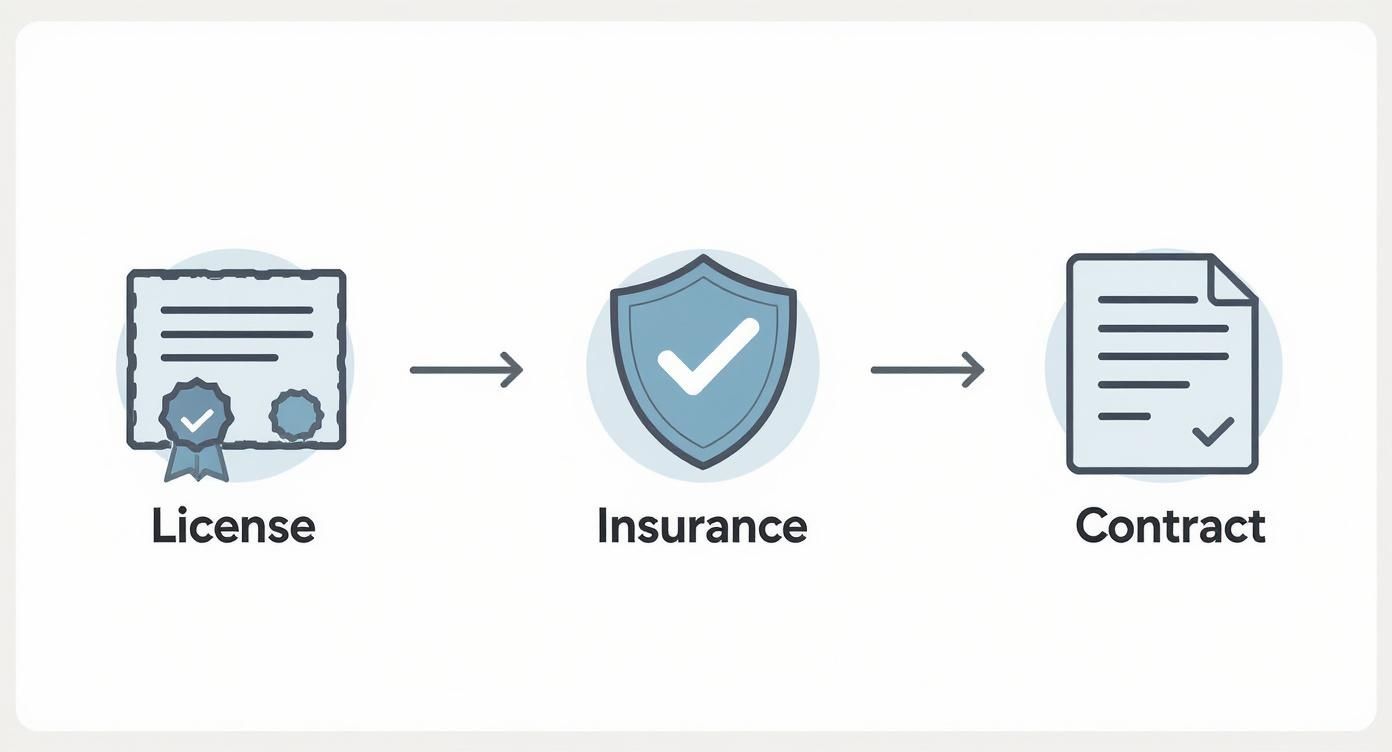 License

Insurance

Contract