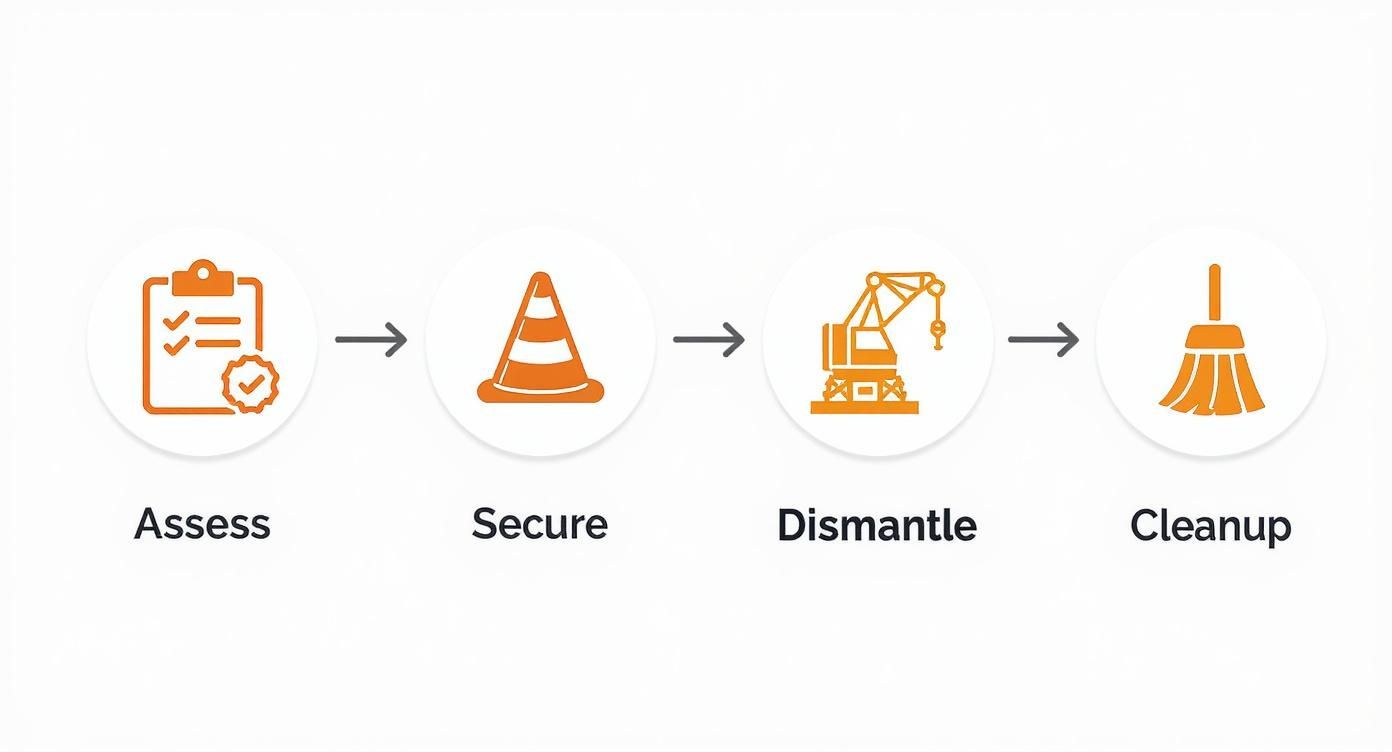 Assess

Secure

Dismantle

Cleanup