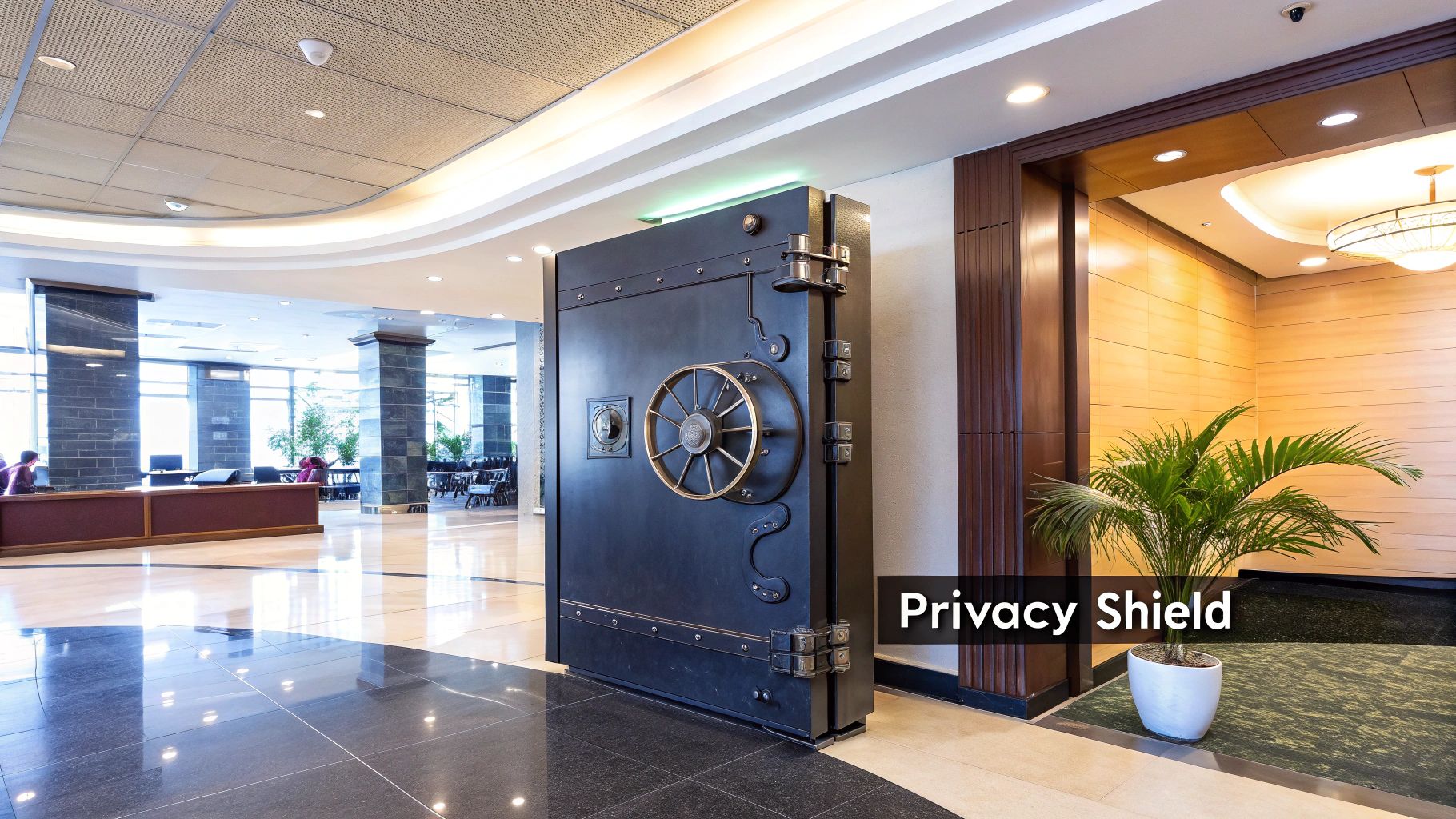 Privacy Shield