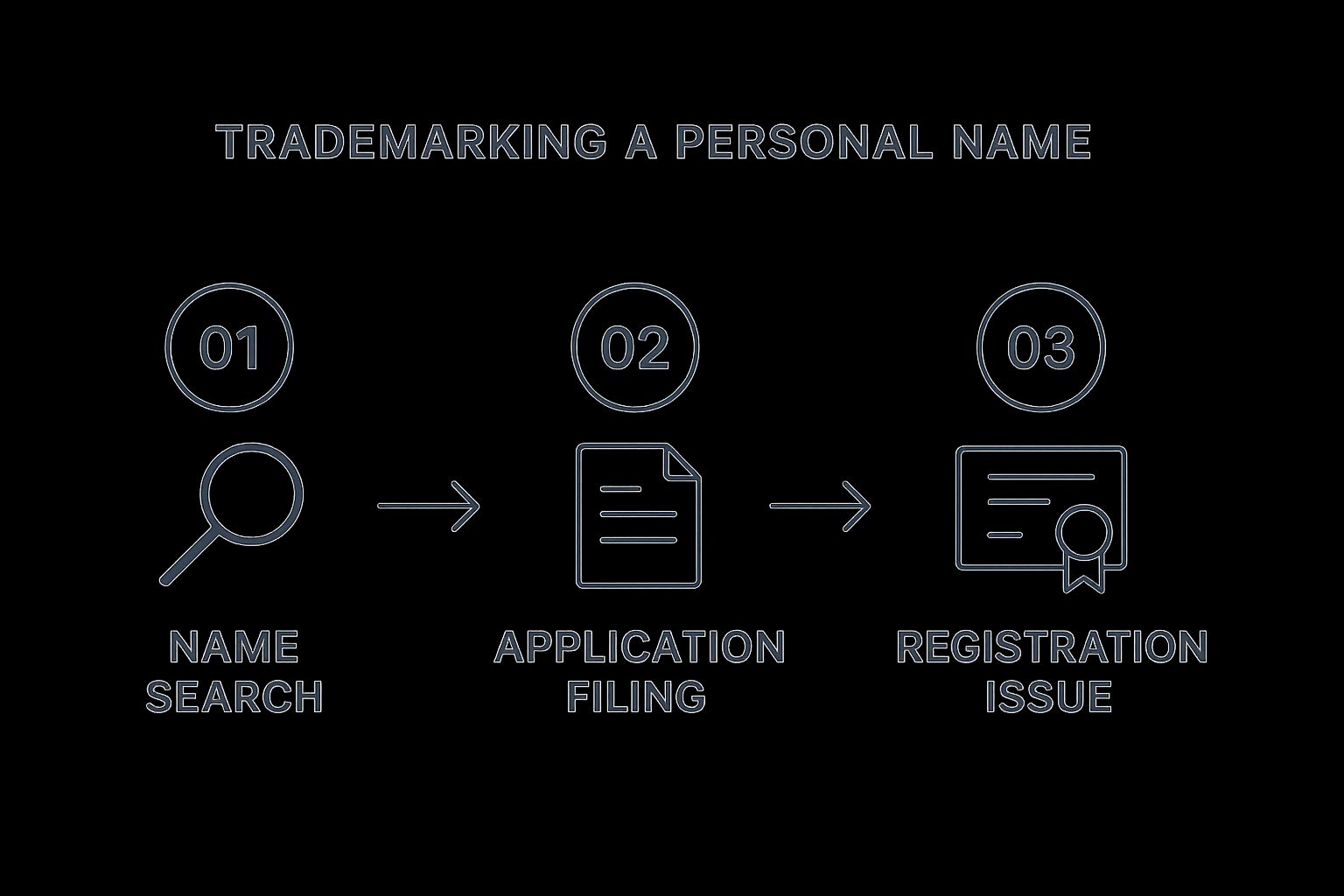 TRADEMARKING A PERSONAL NAME

01

NAME SEARCH

02

APPLICATION FILING

03

REGISTRATION ISSUE