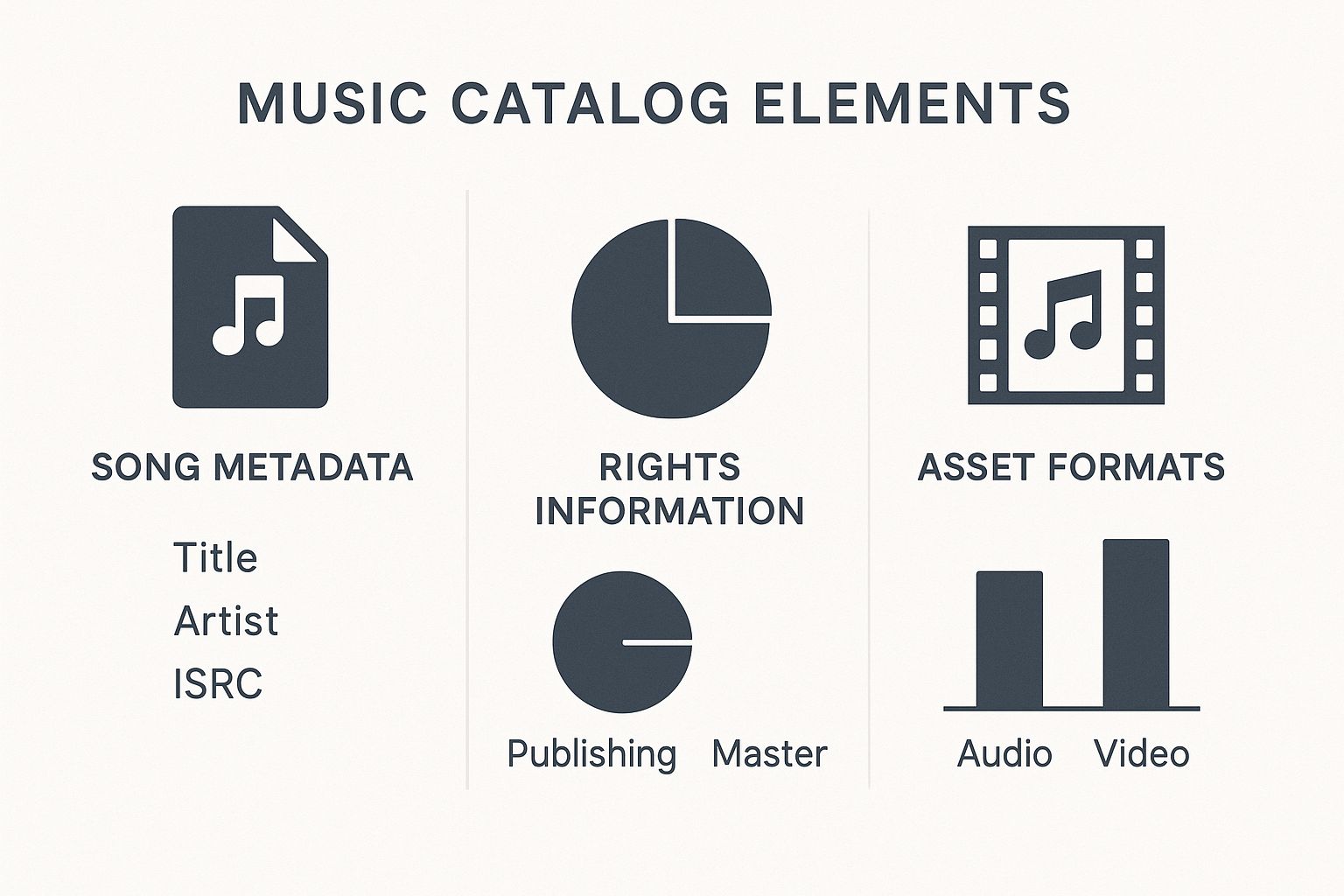 MUSIC CATALOG ELEMENTS

SONG METADATA

Title
Artist
ISRC

RIGHTS INFORMATION

Publishing Master

ASSET FORMATS

Audio Video