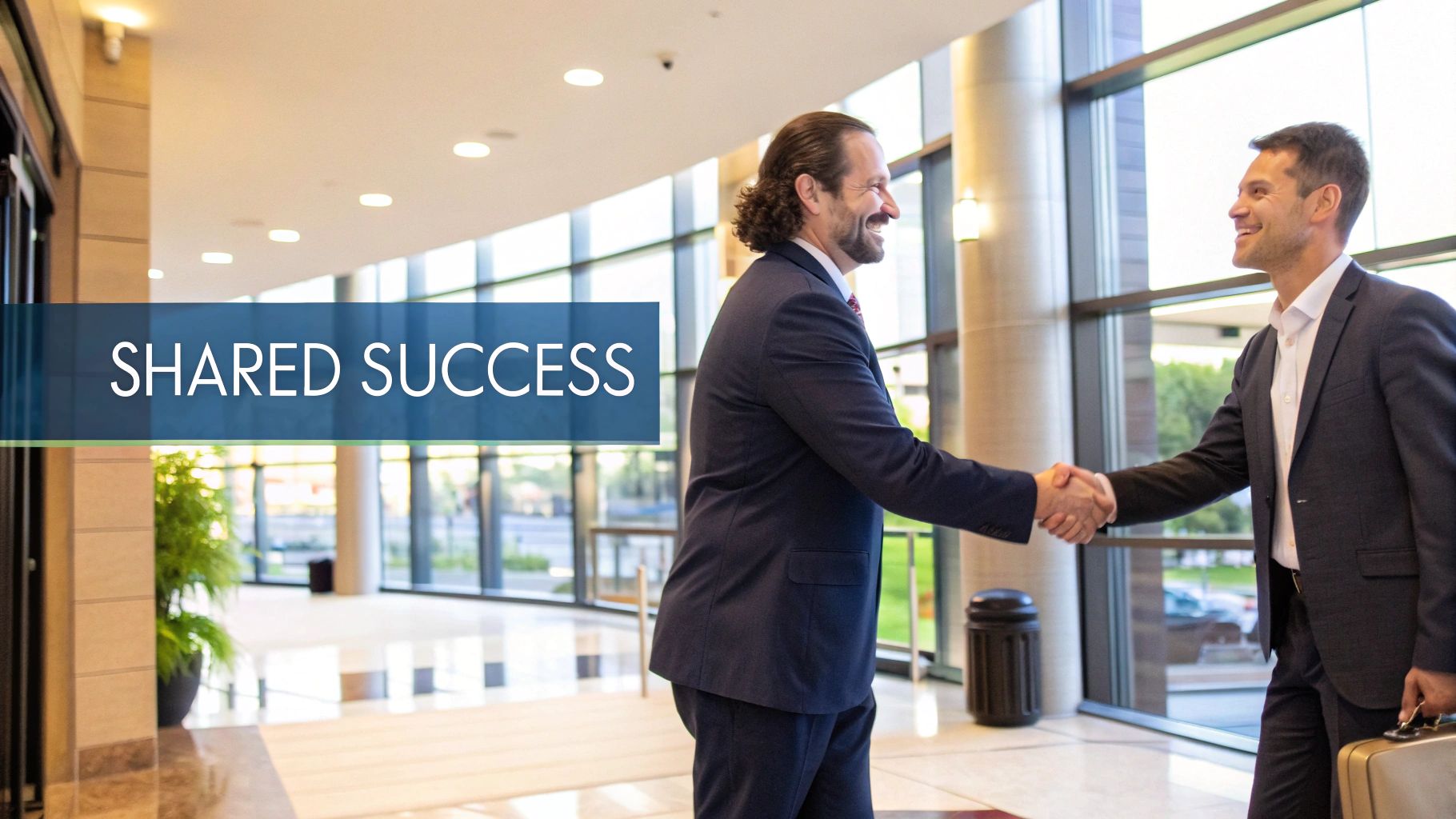 SHARED SUCCESS