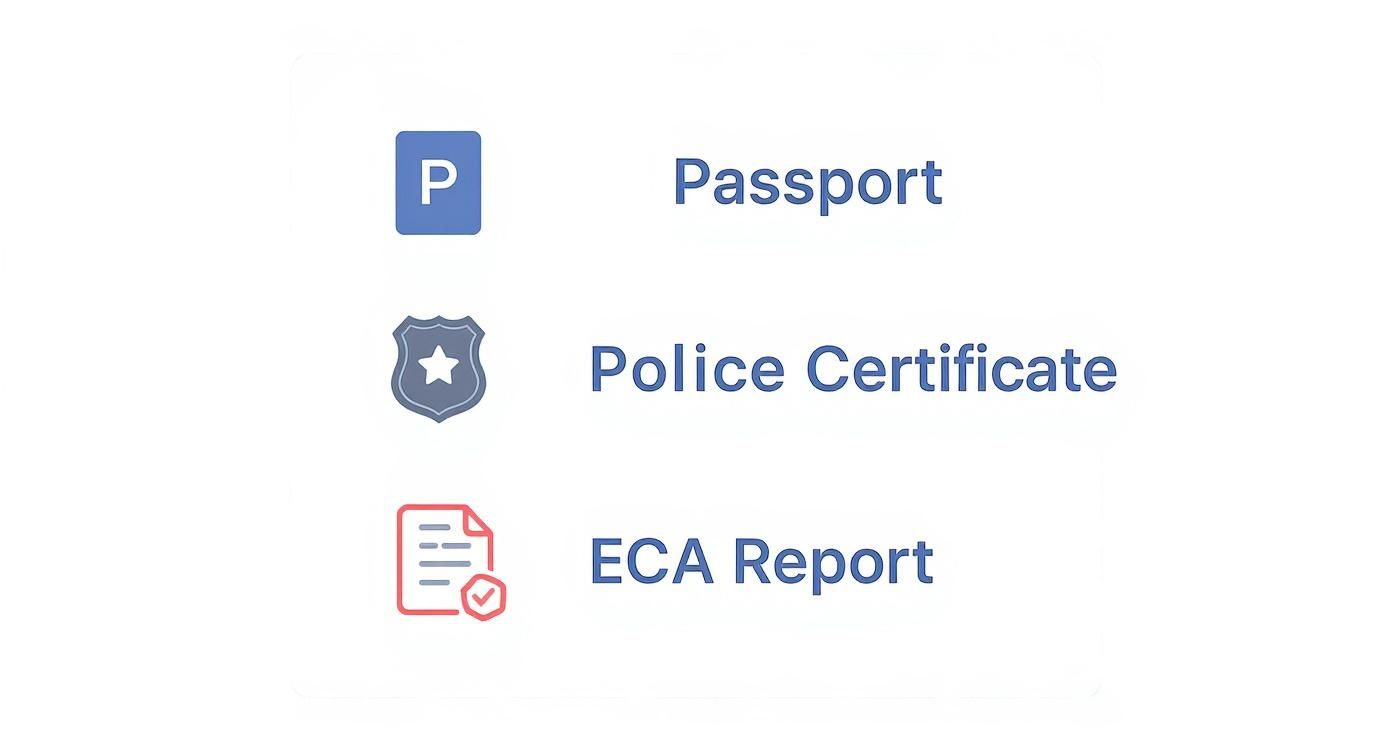 P

Passport

Police Certificate

ECA Report