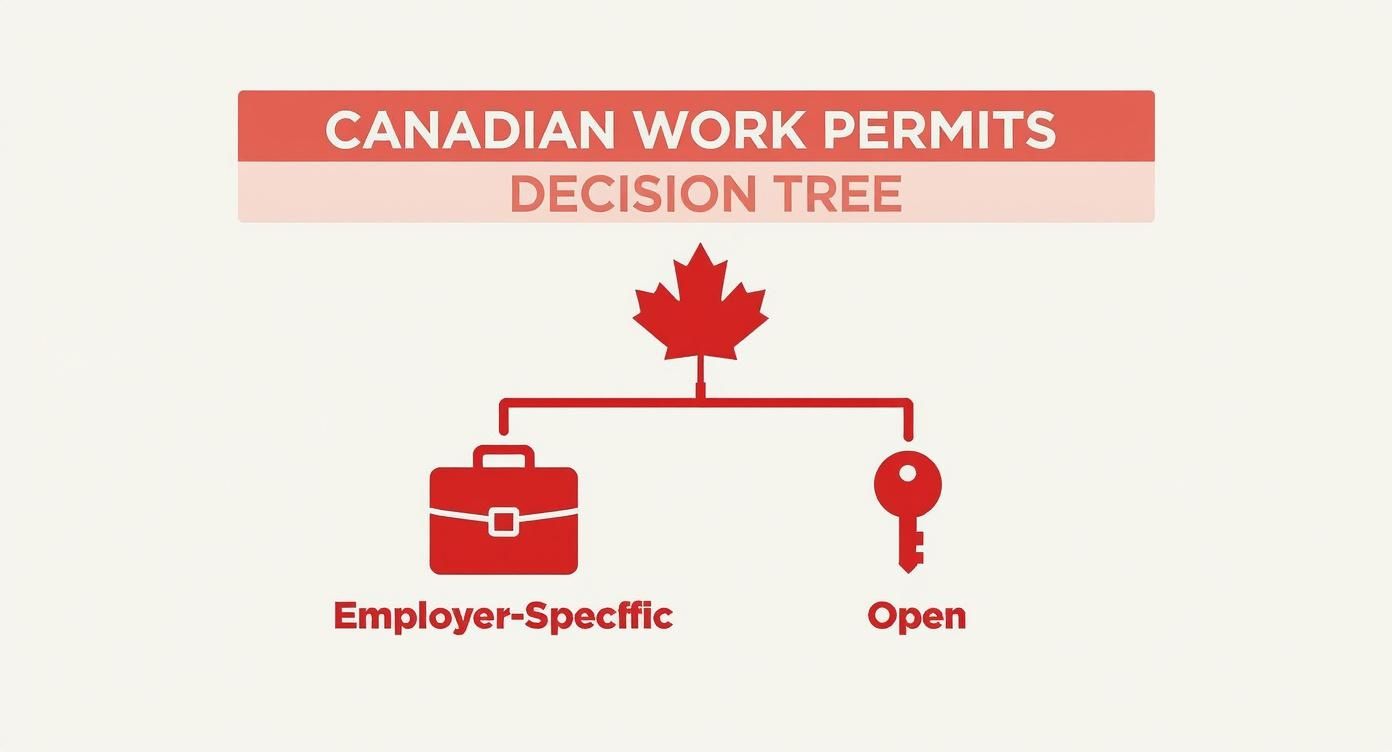 CANADIAN WORK PERMITS
DECISION TREE

Employer-Specffic

Open