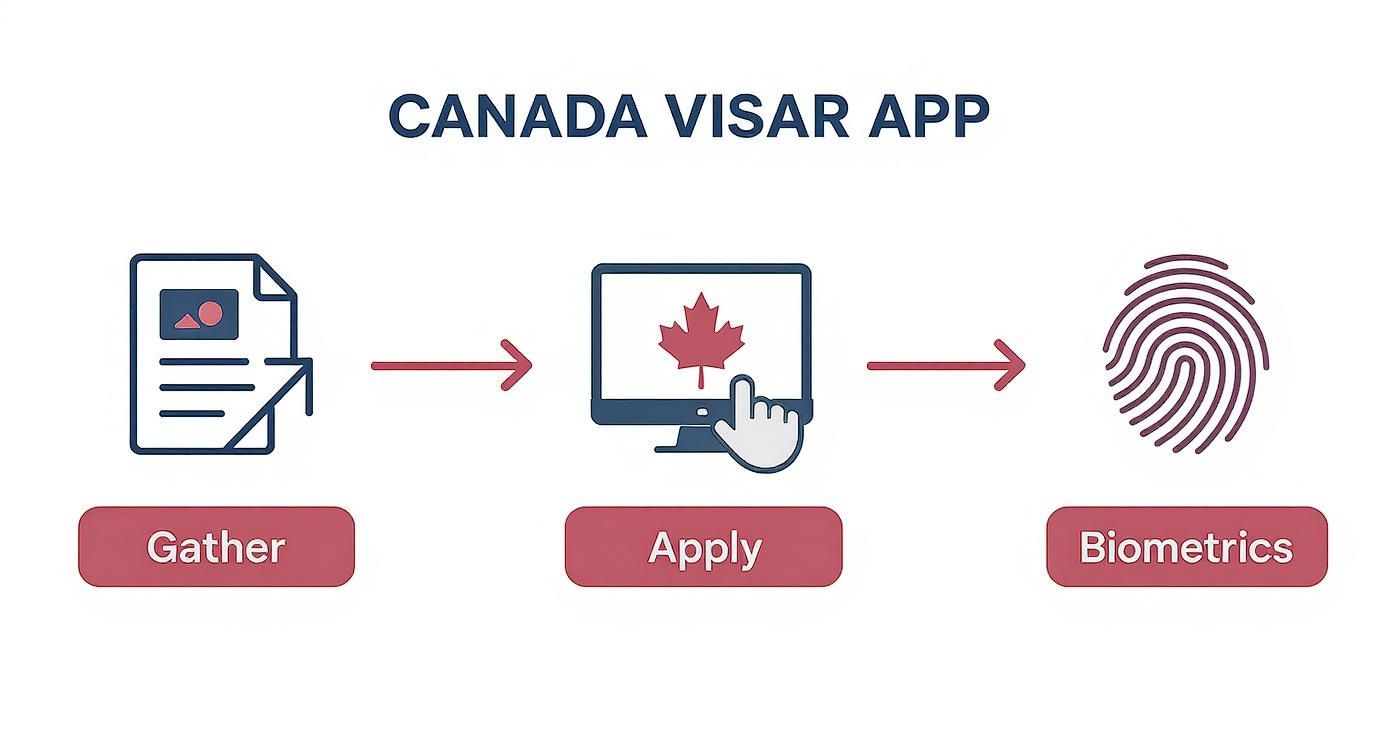 CANADA VISAR APP

Gather

Apply

Biometrics