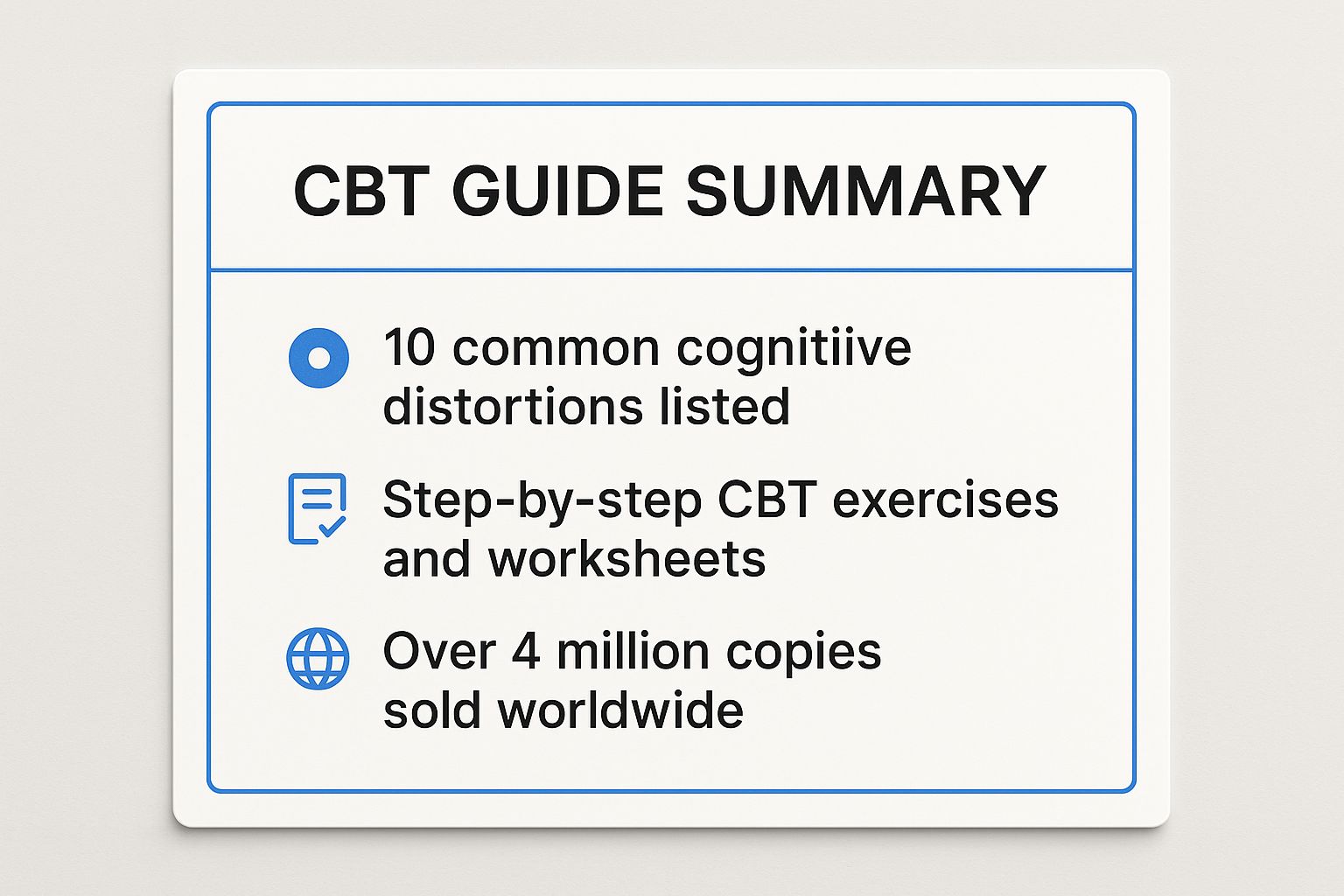 CBT GUIDE SUMMARY

10 common cognitiive distortions listed

Step-by-step CBT exercises and worksheets

Over 4 million copies sold worldwide