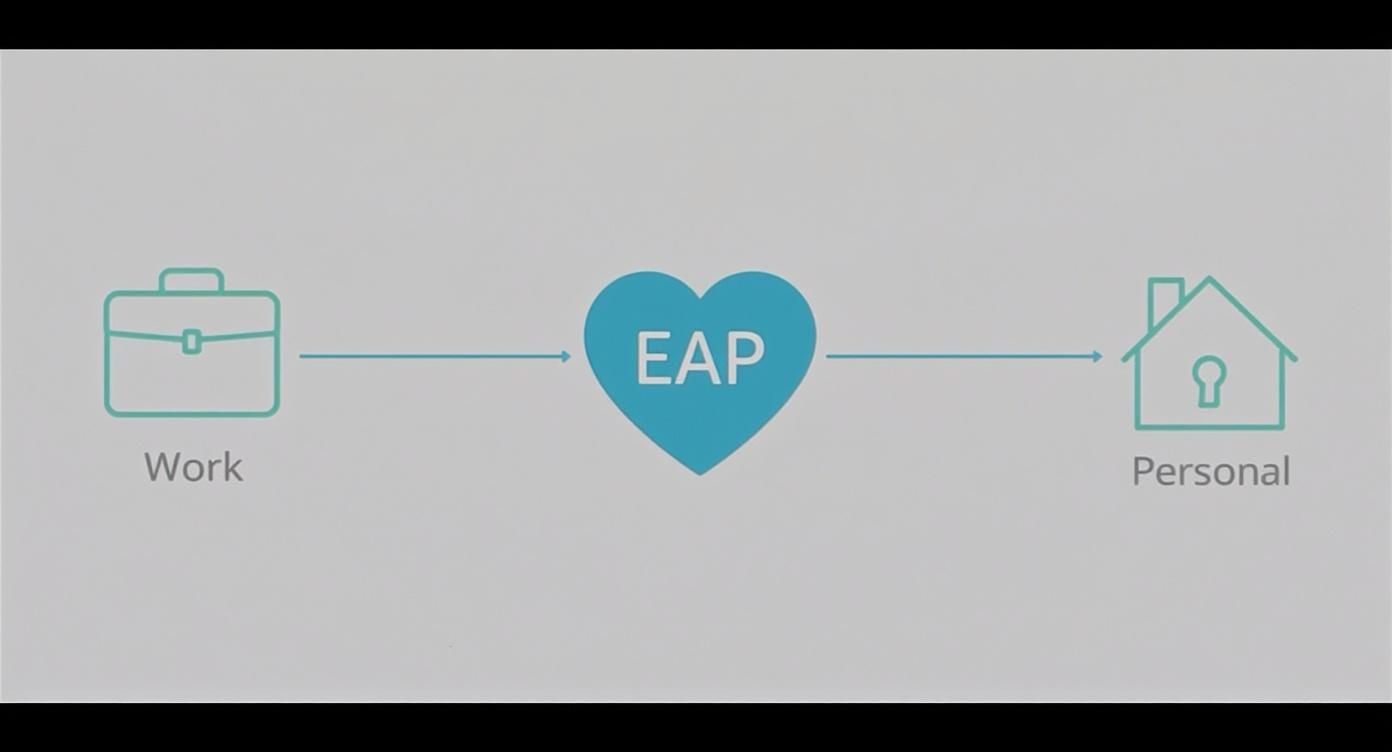 Work

EAP

Personal