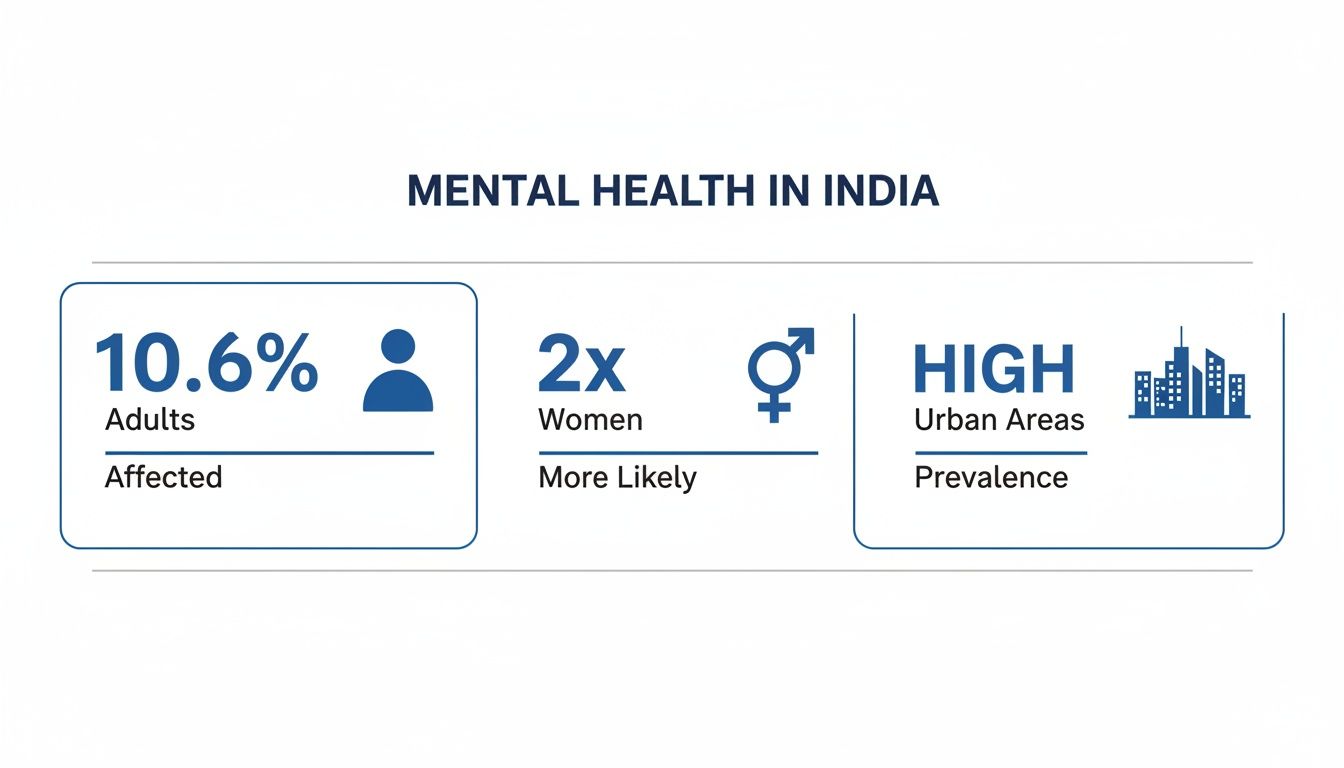 MENTAL HEALTH IN INDIA

10.6%
Adults
Affected

2x
Women
More Likely

HIGH
Urban Areas
Prevalence