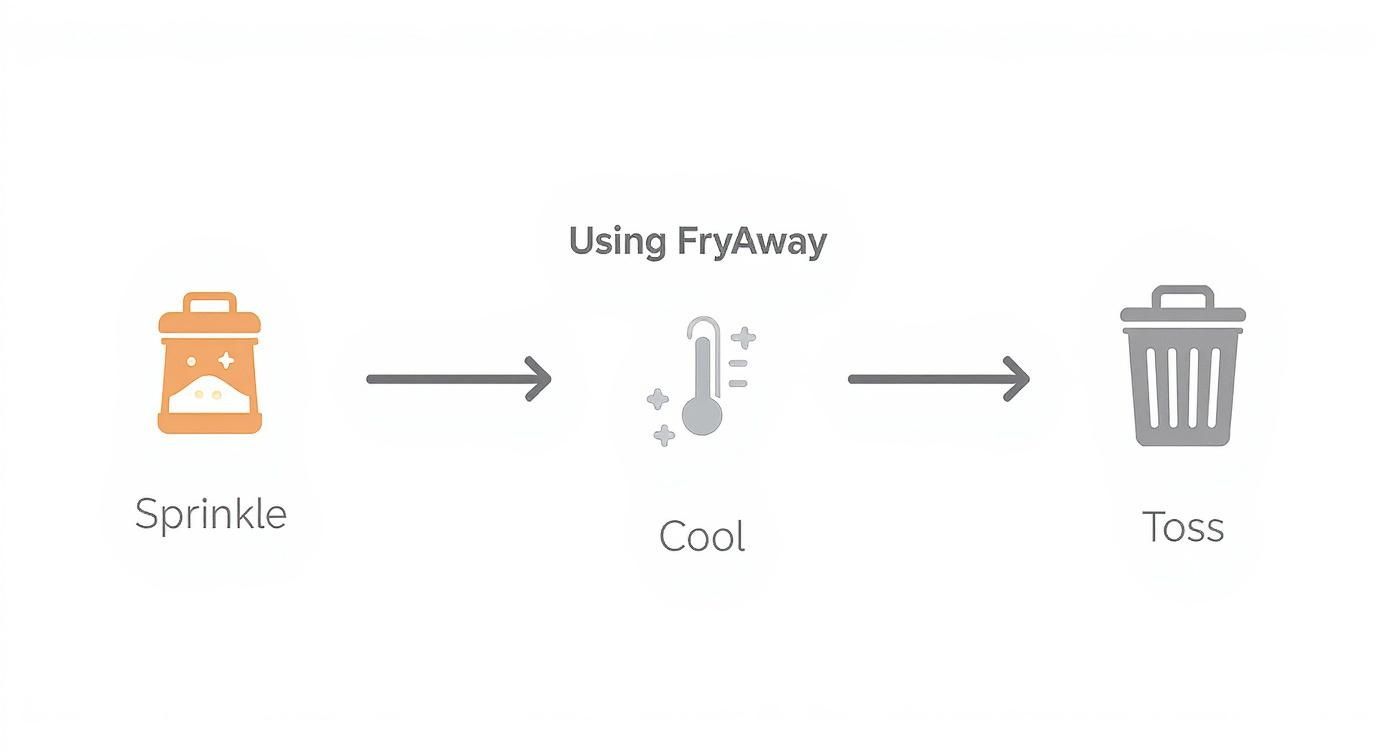 Using FryAway

Sprinkle

Cool

Toss