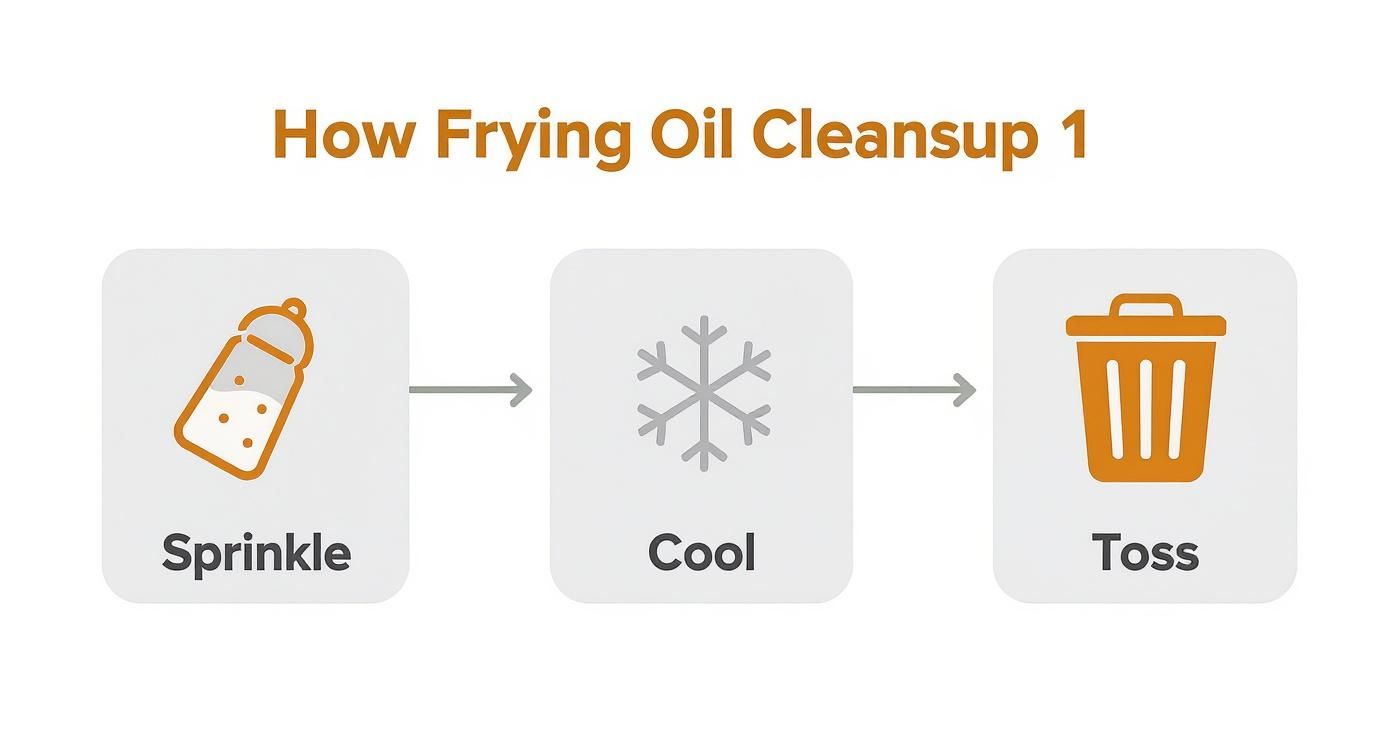 How Frying Oil Cleansup 1

Sprinkle

Cool

Toss