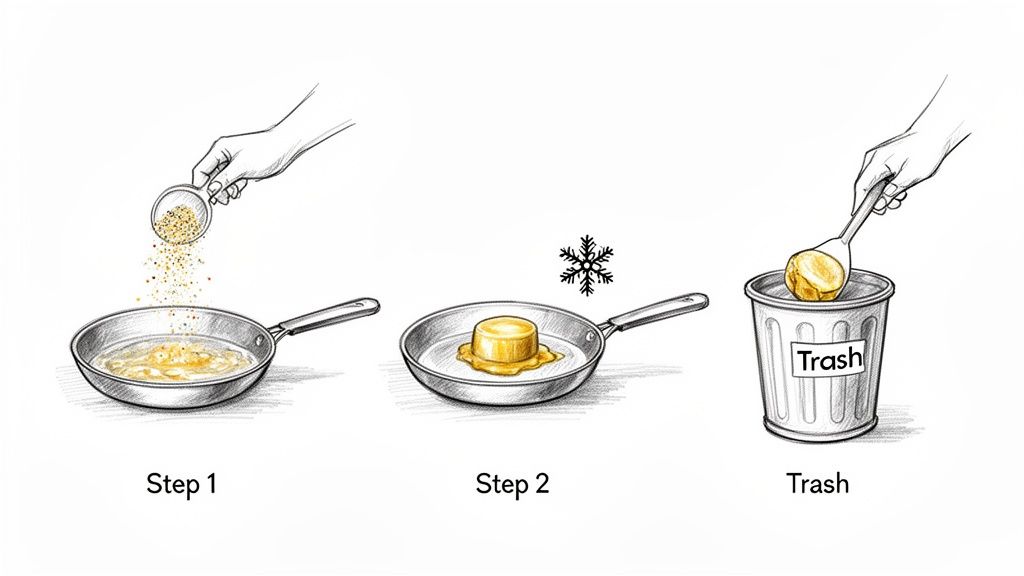 Trash

Step 1

Step 2

Trash