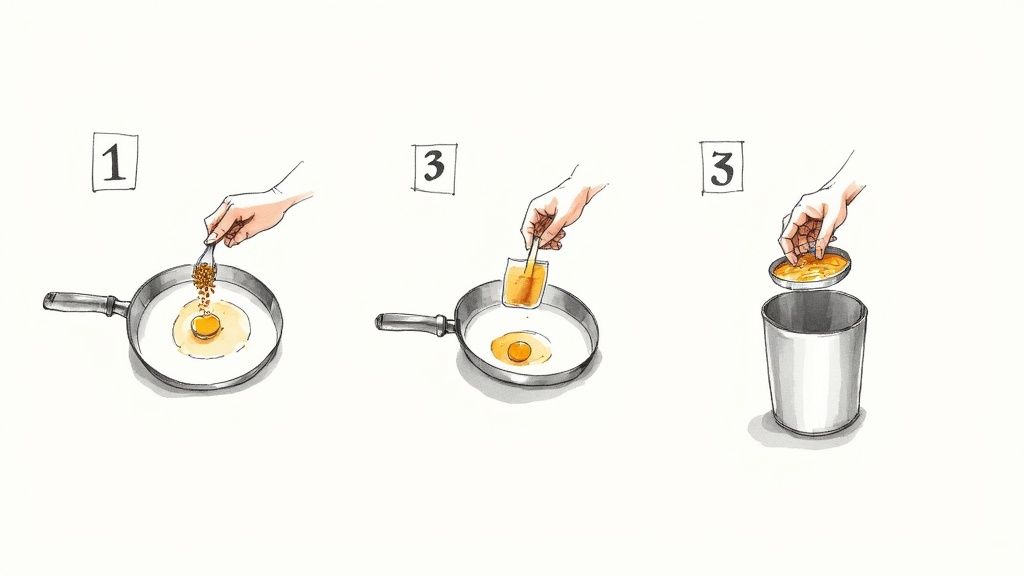 1

3

3