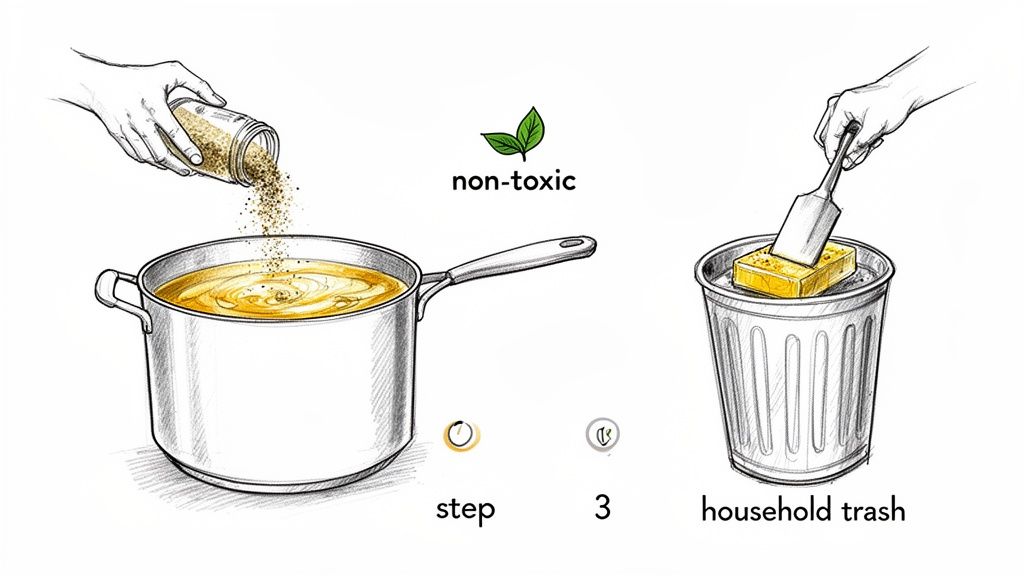 non-toxic

step

3

household trash