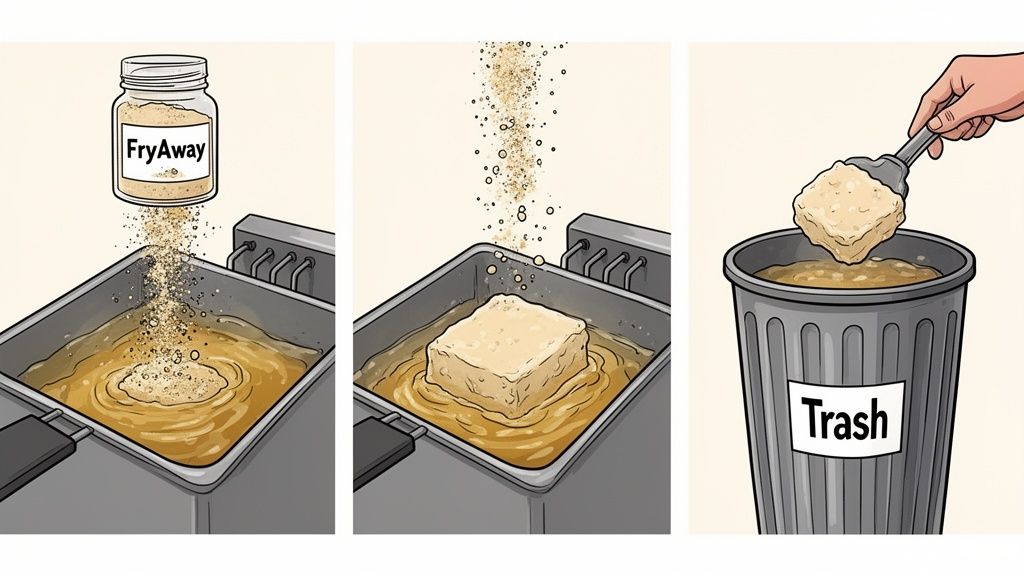 FryAway

Trash