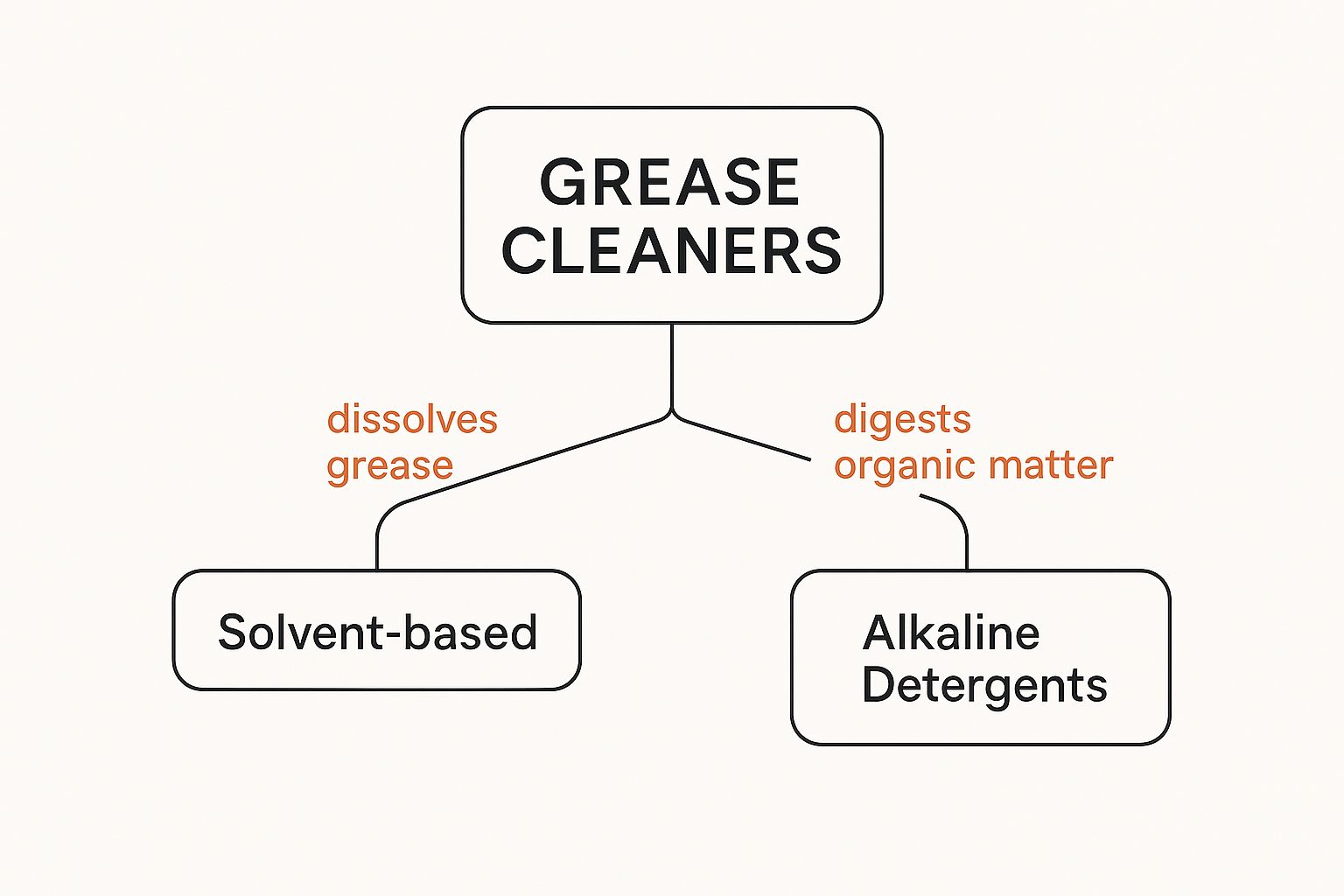 GREASE CLEANERS

dissolves grease

digests organic matter

Solvent-based

Alkaline Detergents