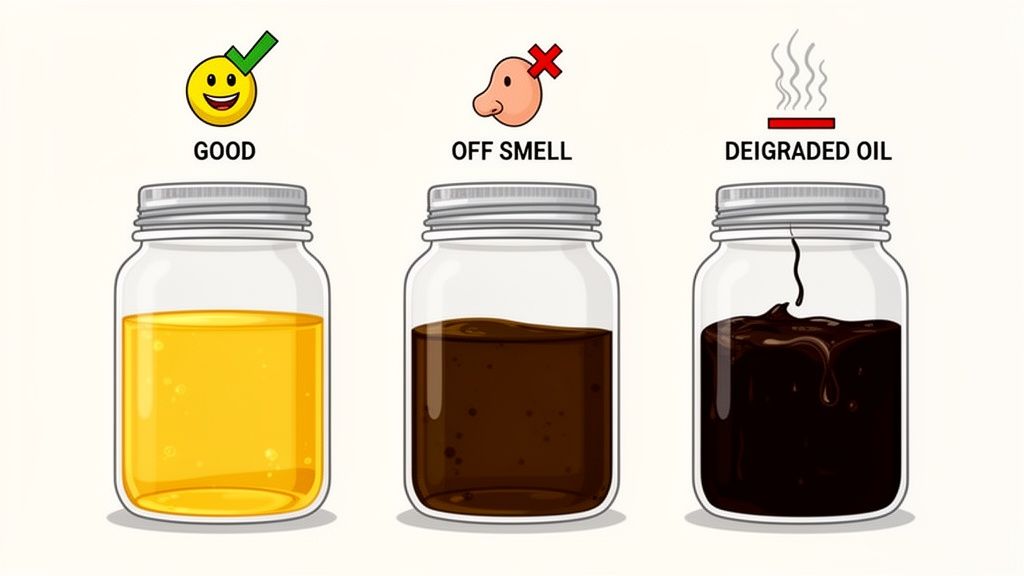 GOOD

OFF SMELL

DEIGRADED OIL