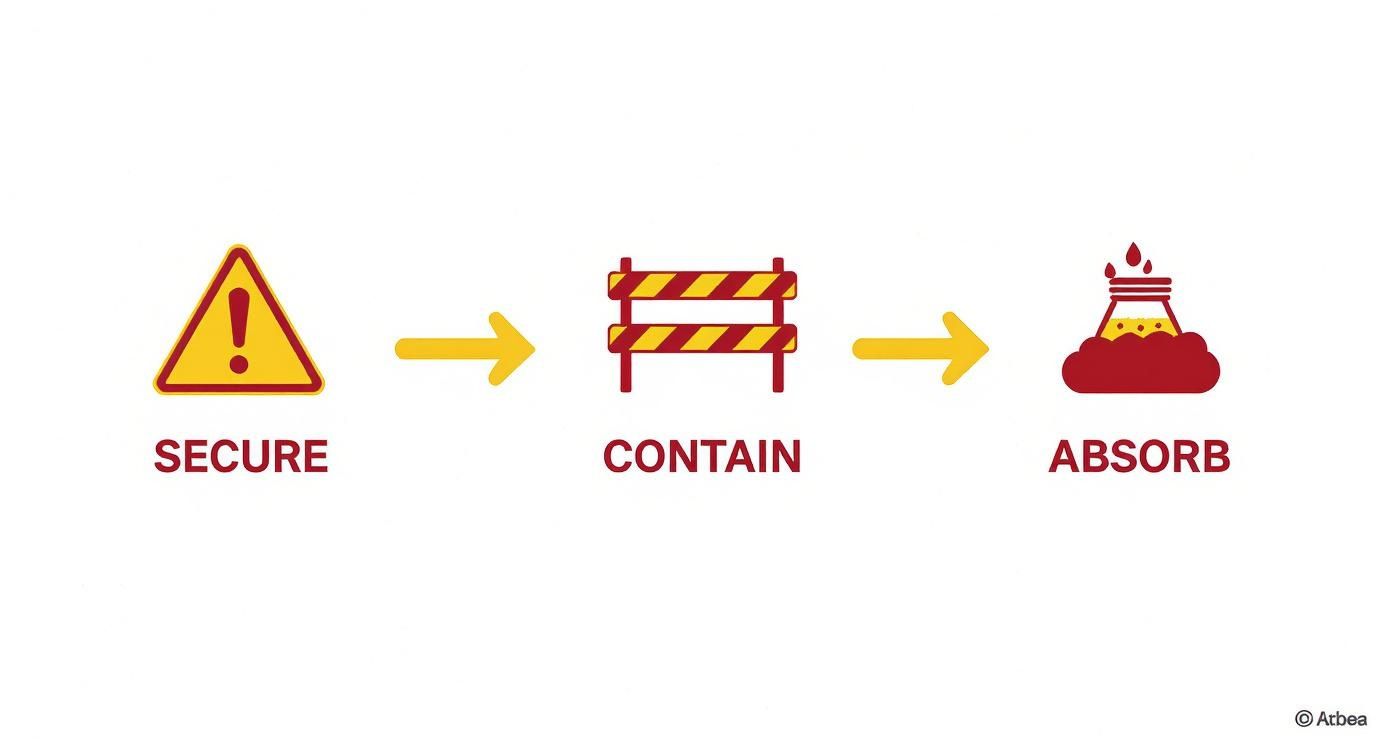 SECURE

CONTAIN

ABSORB

© Atbea