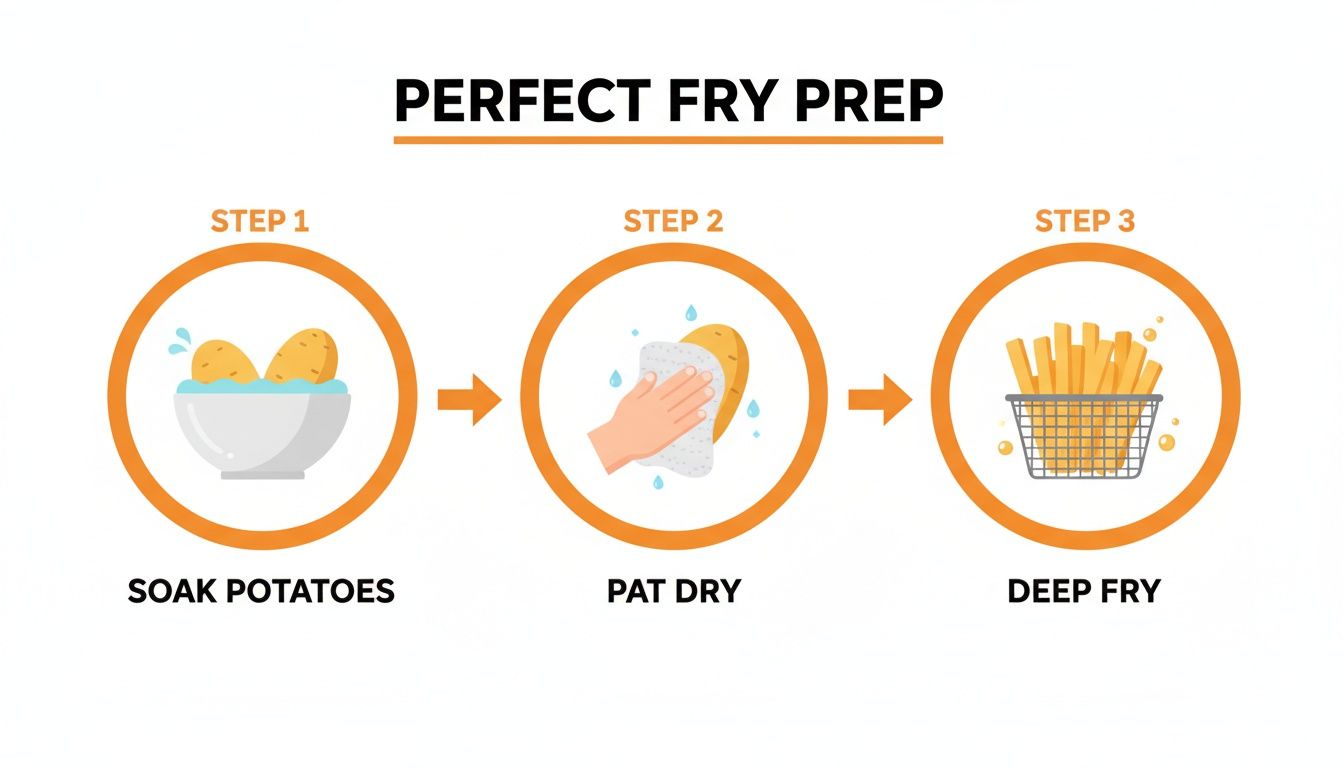 PERFECT FRY PREP

STEP 1

SOAK POTATOES

STEP 2

PAT DRY

STEP 3

DEEP FRY