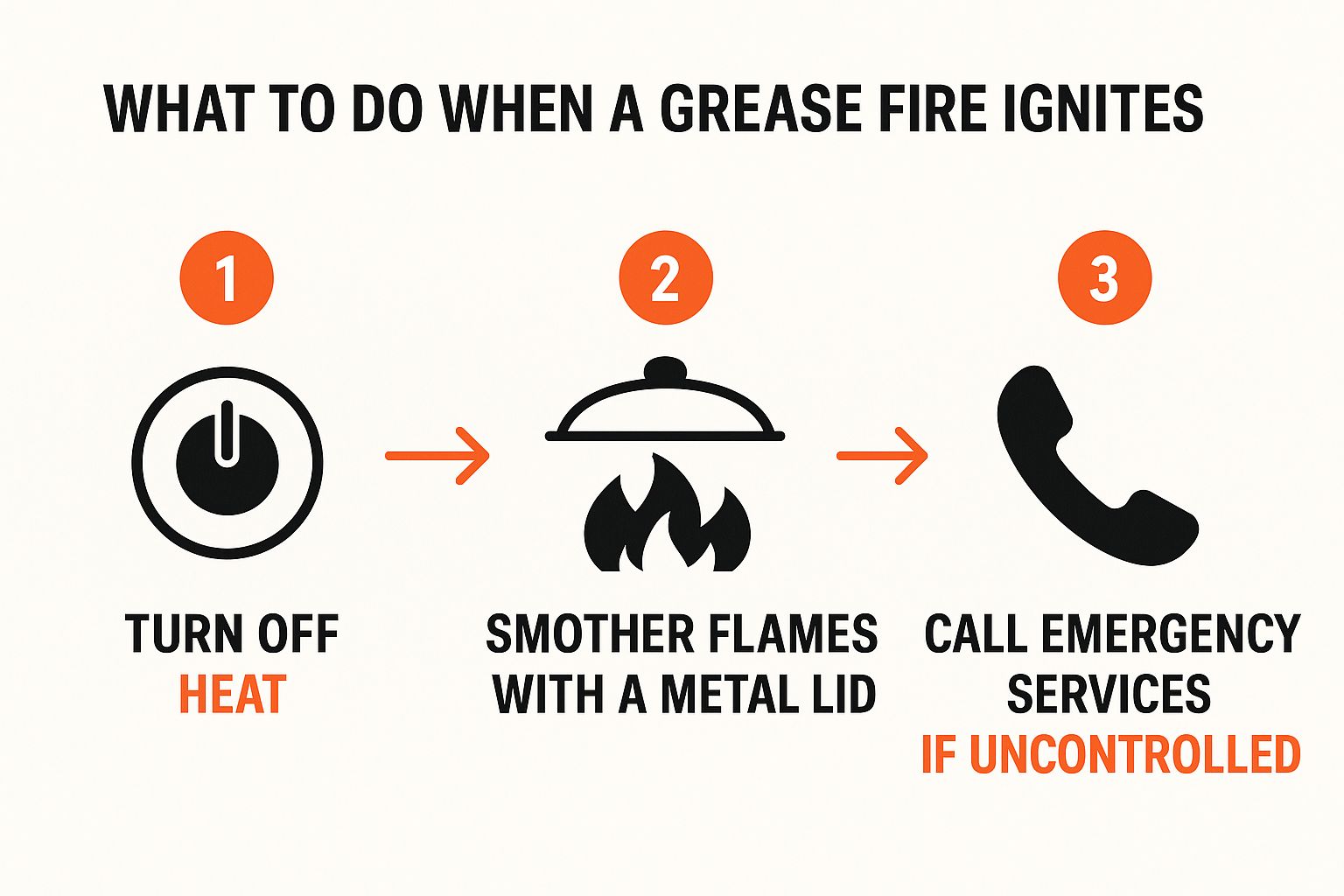 WHAT TO DO WHEN A GREASE FIRE IGNITES

1

TURN OFF HEAT

2

SMOTHER FLAMES WITH A METAL LID

3

CALL EMERGENCY SERVICES IF UNCONTROLLED