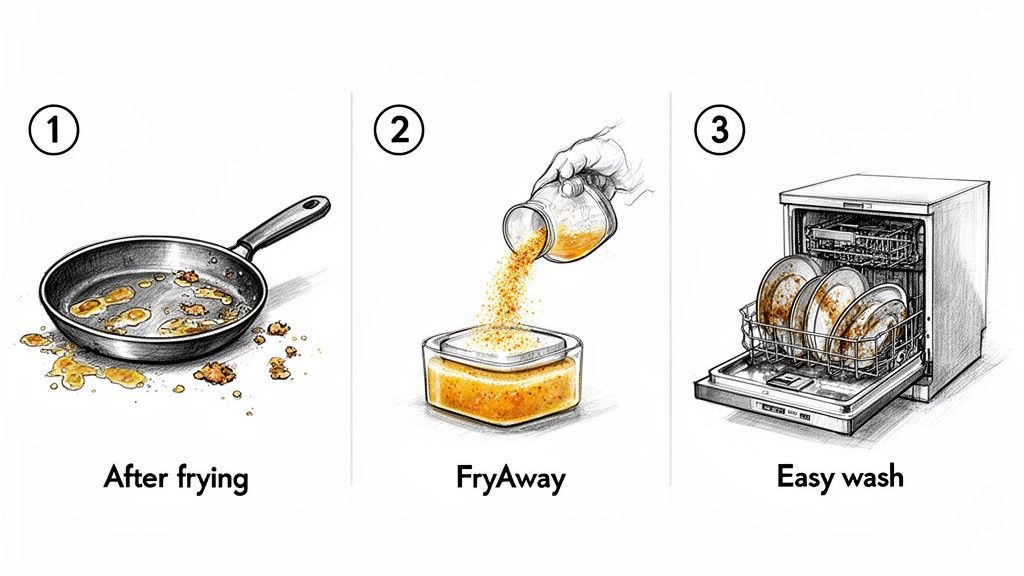 1

After frying

2

FryAway

3

Easy wash