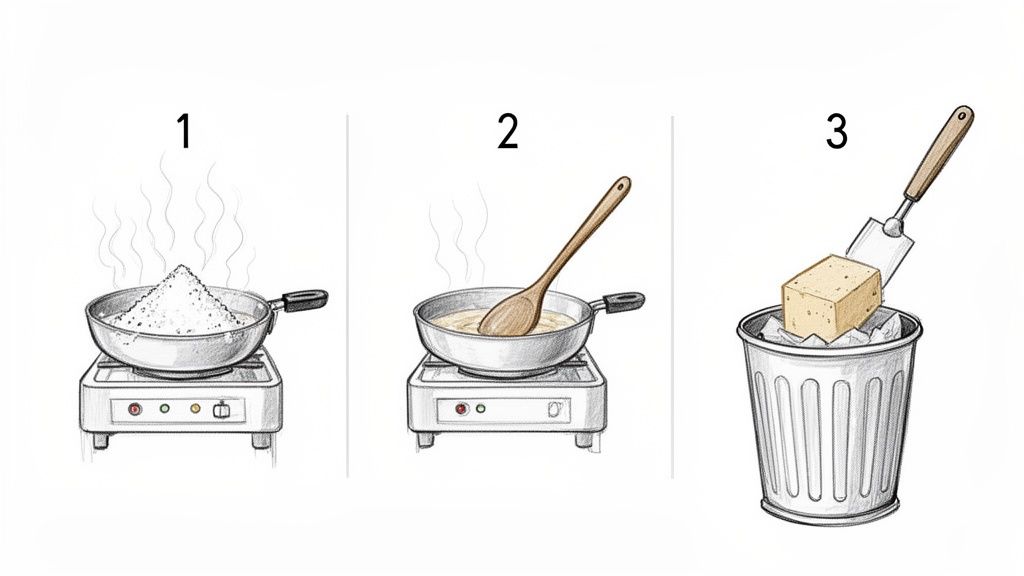 1

2

3