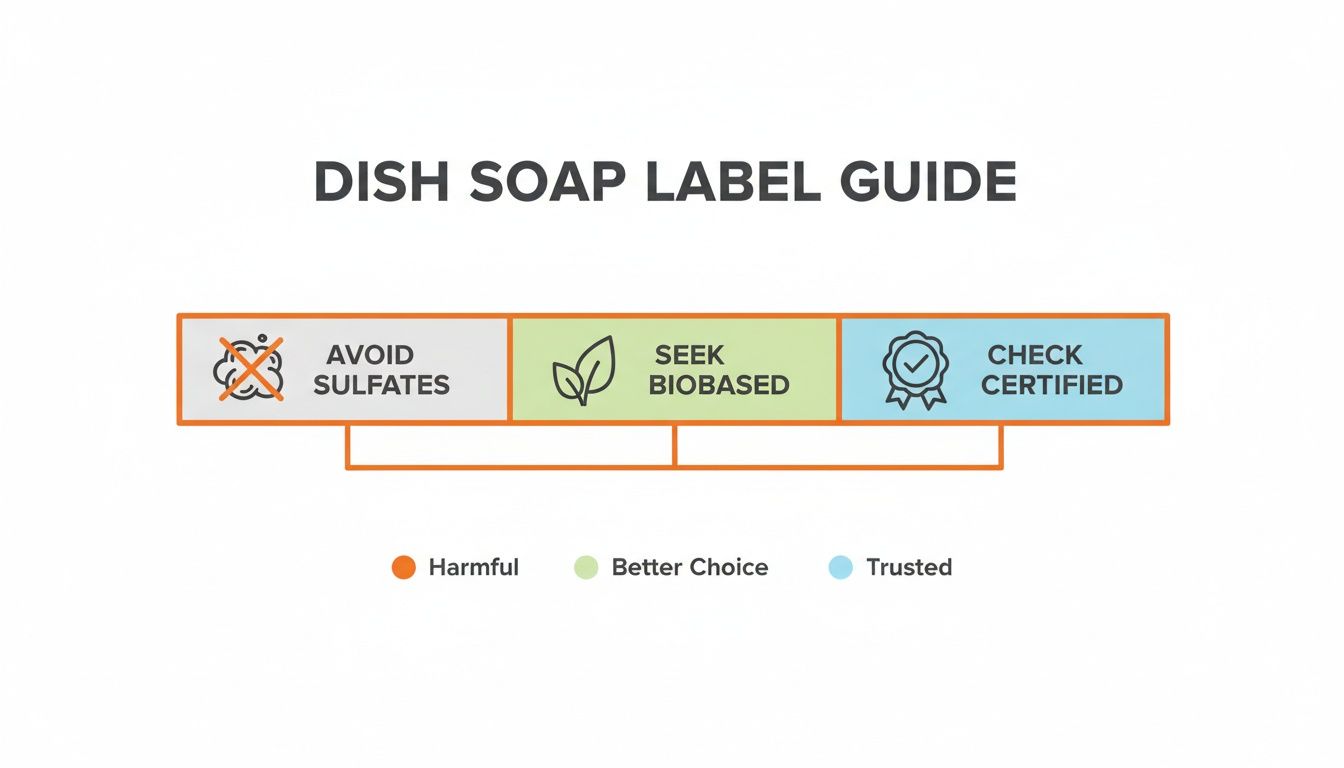 DISH SOAP LABEL GUIDE

AVOID SULFATES

SEEK BIOBASED

CHECK CERTIFIED

Harmful

Better Choice

Trusted