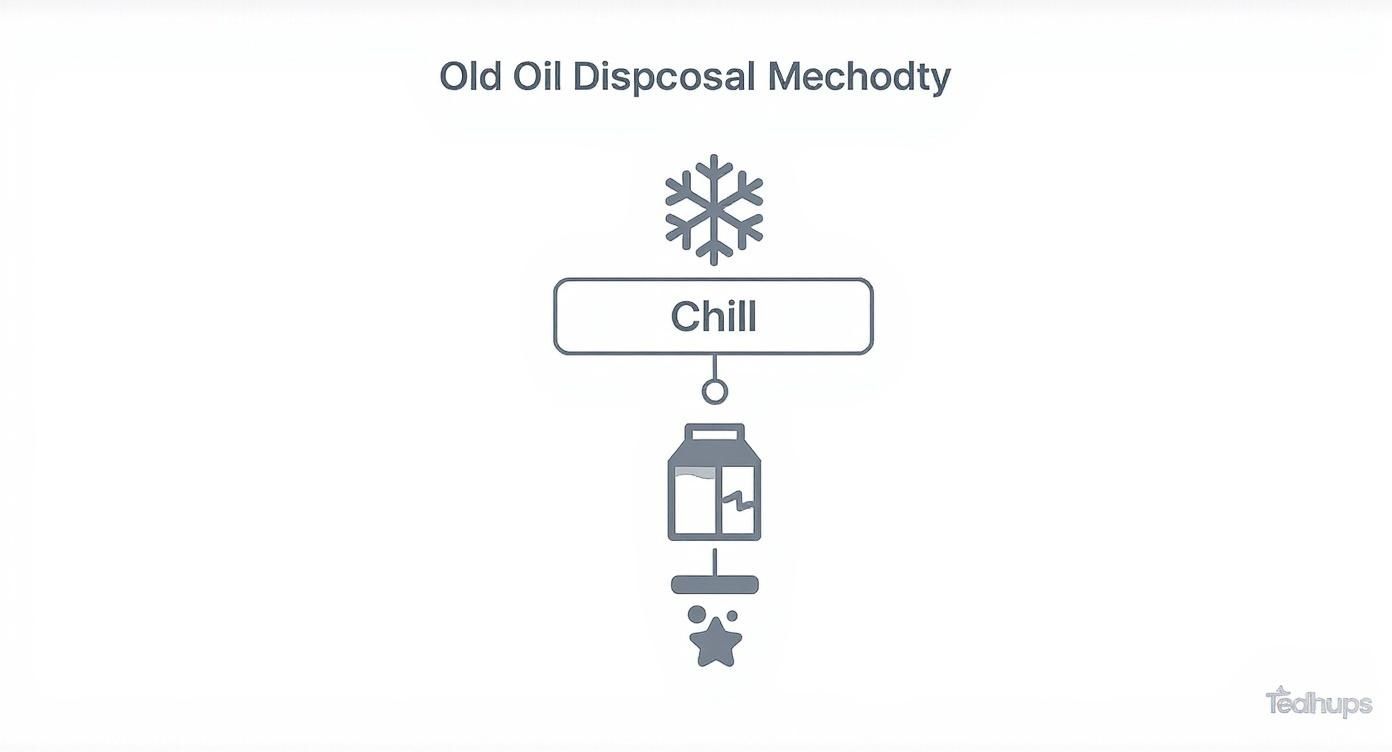 Old Oil Dispcosal Mechodty

Chill

Tedhups