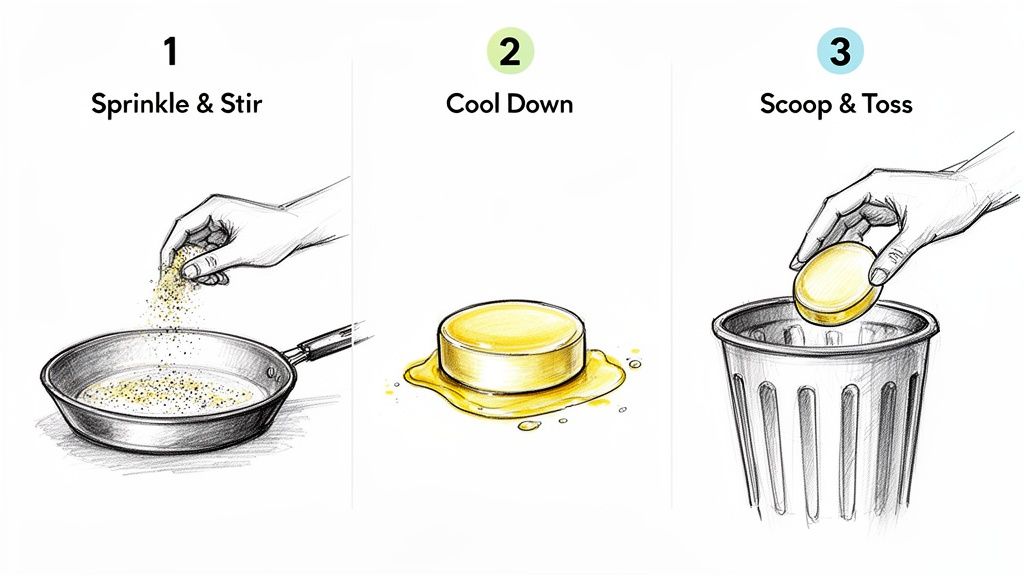 1

Sprinkle & Stir

2

Cool Down

3

Scoop & Toss